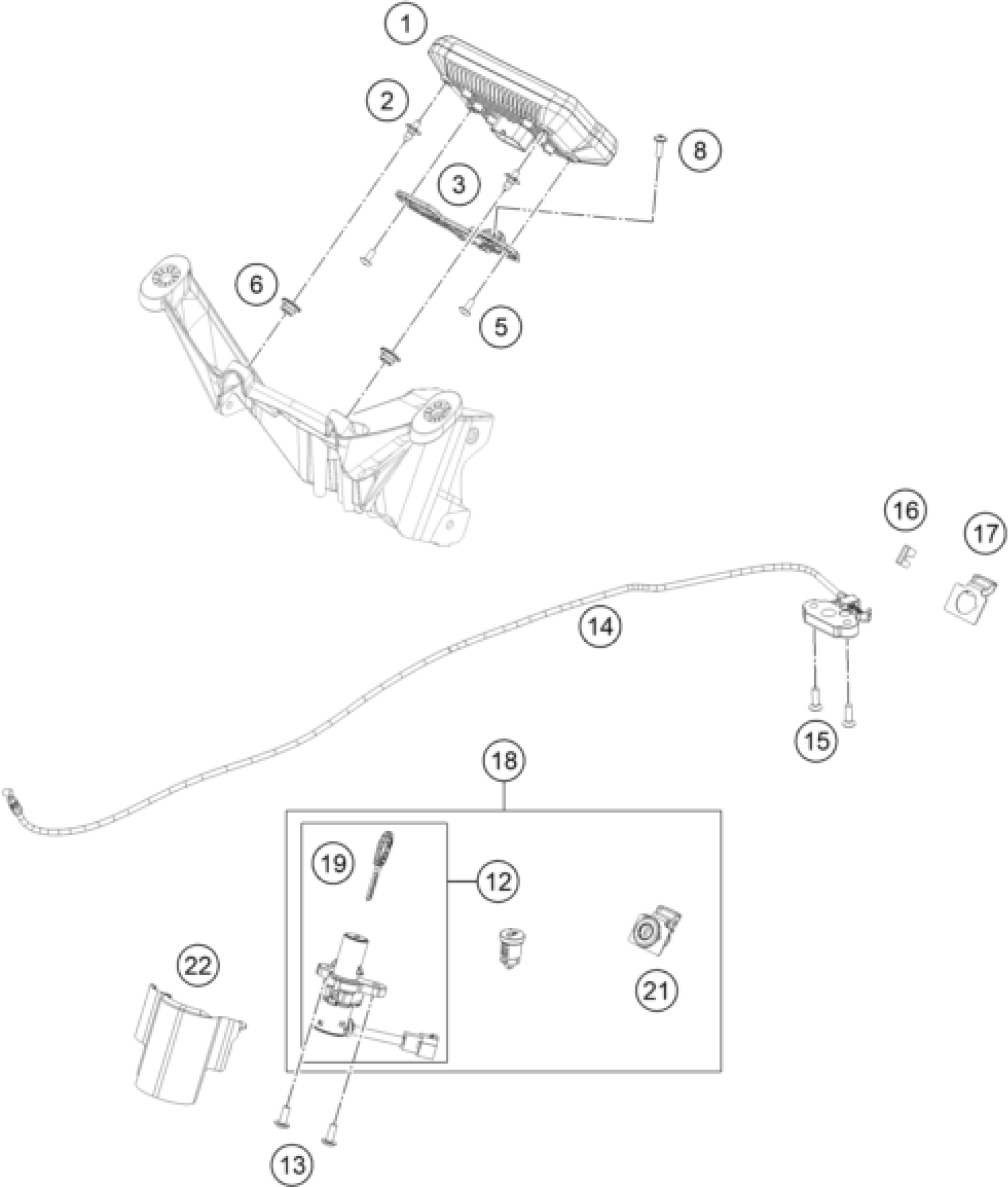 1
2
8
3
6
5
16
17
14
15
18
19
12
22
21
13