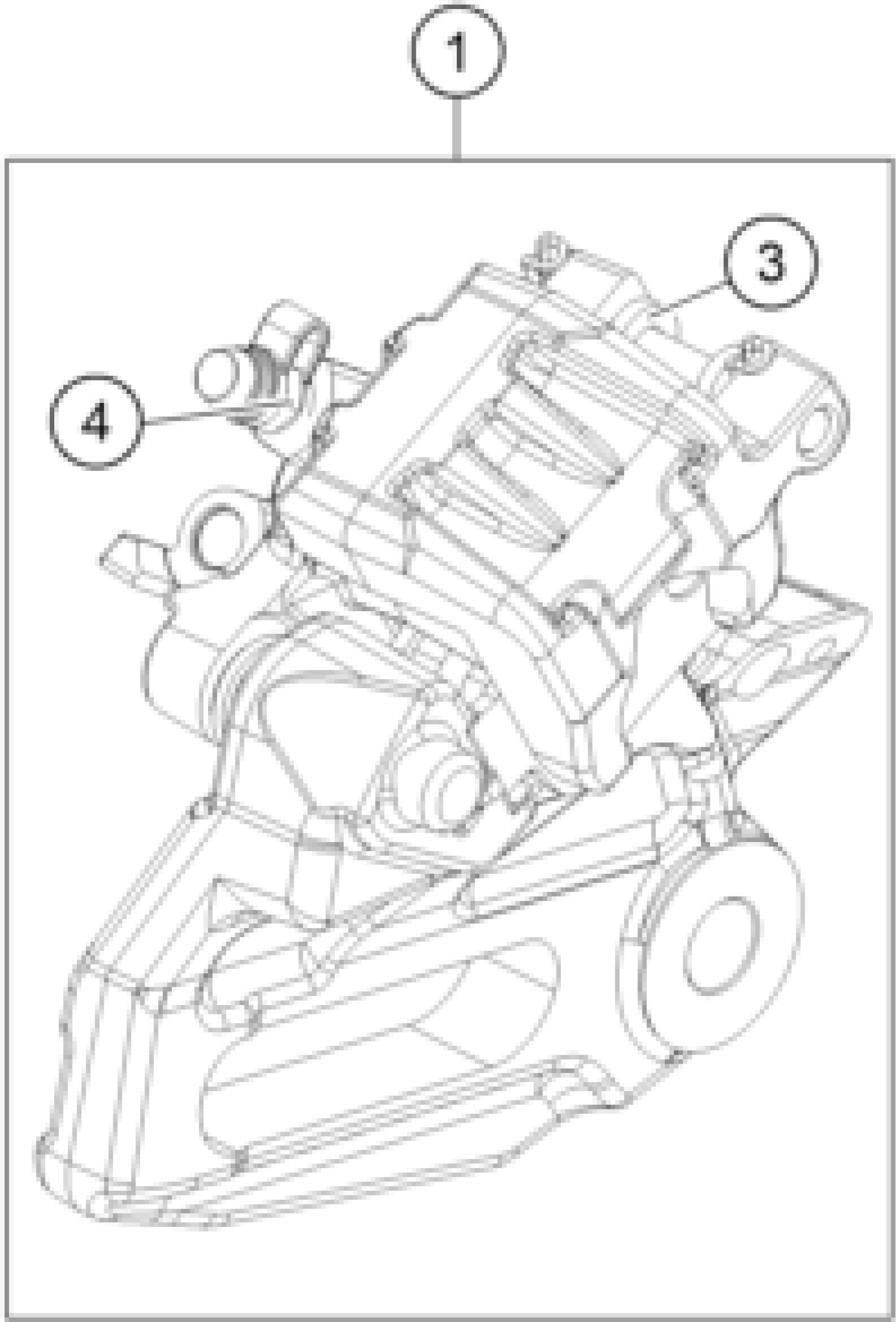 1
3
4