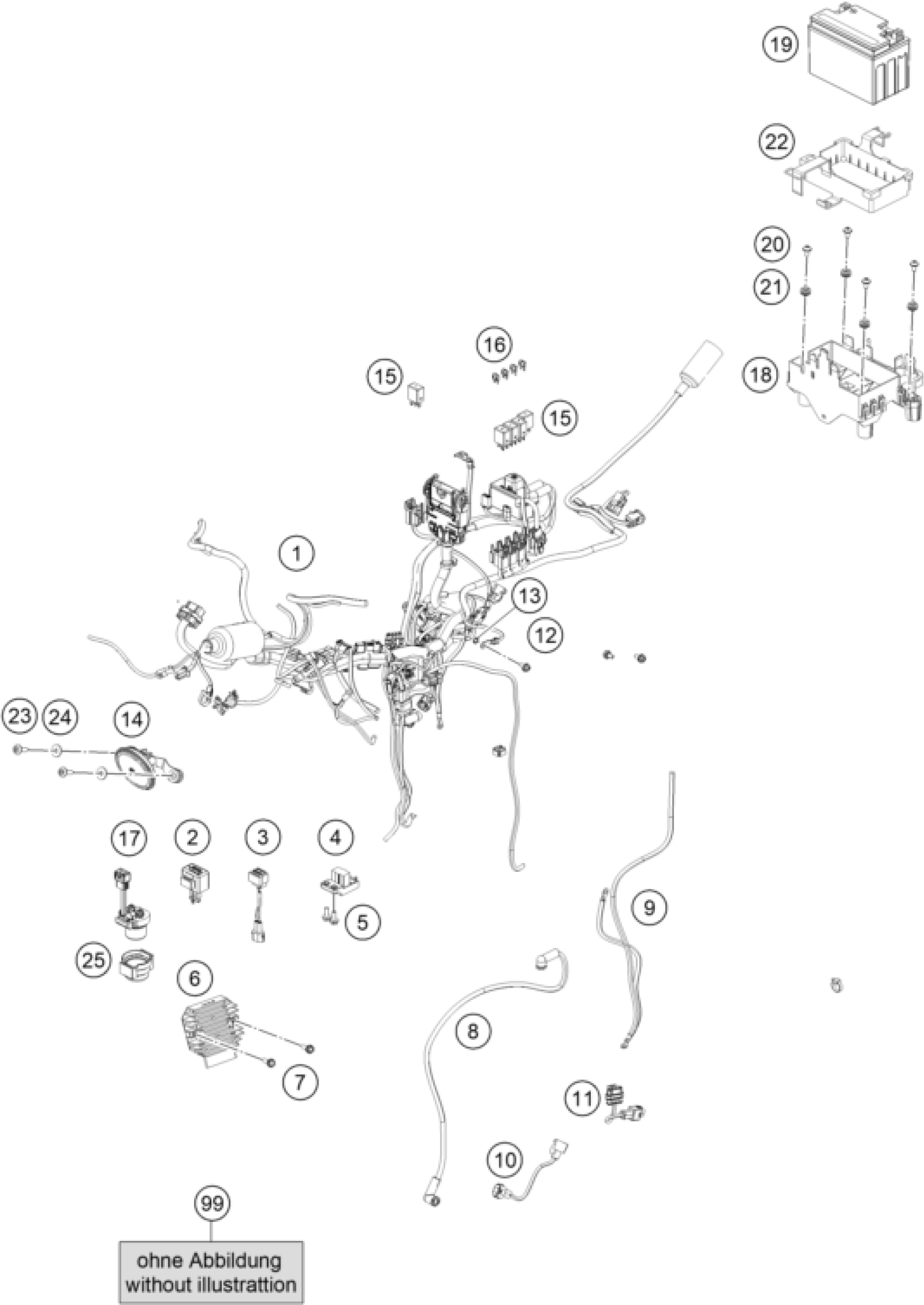 19

22

20

21

18

16

15

15

1

13

12

23 24 14

17 2 3 4

5

25

6

7

9

8

11

10

99

ohne Abbildung
without illustrattion