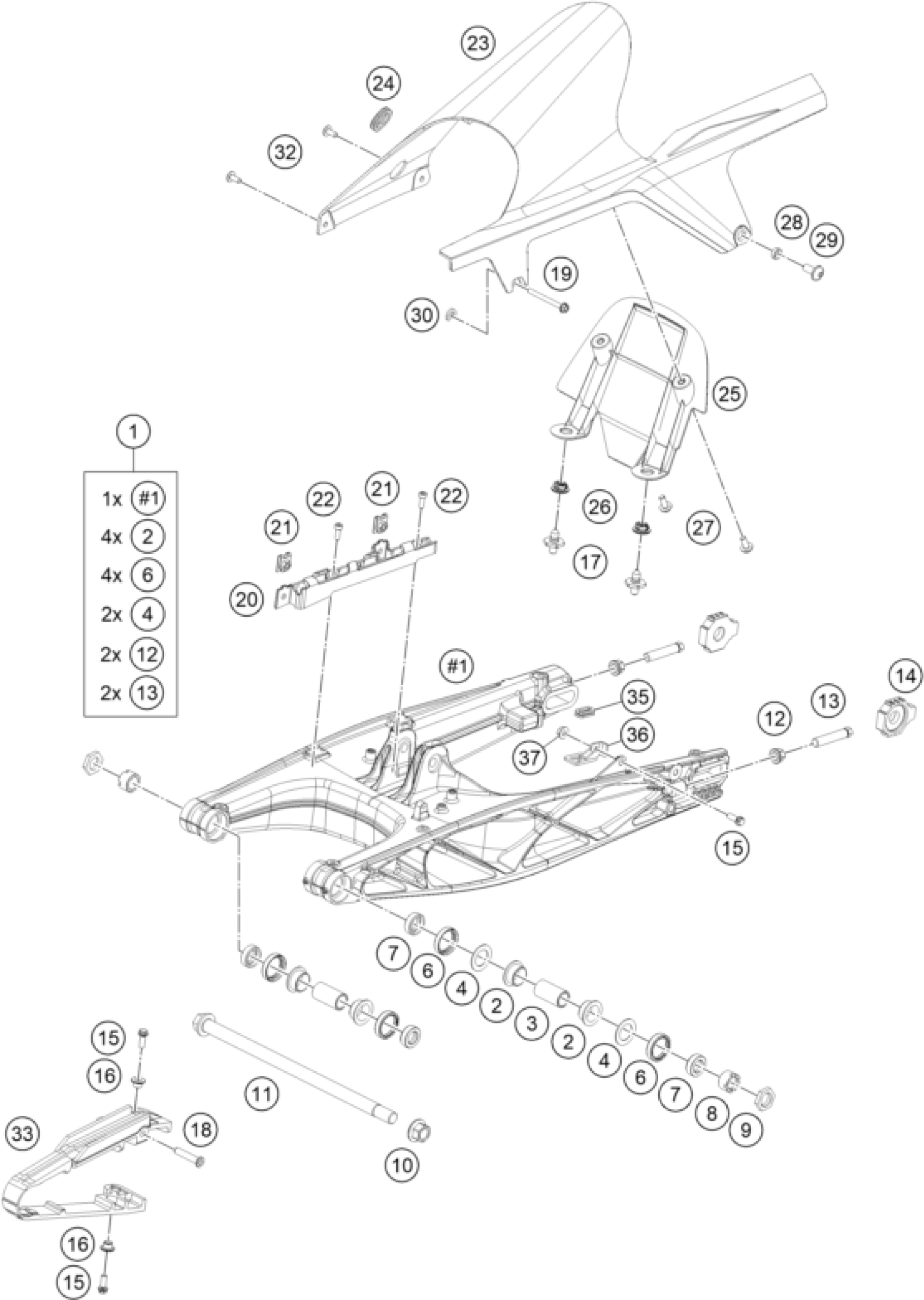 23
24
32
28
29
19
30
25
1
1x #1
4x 2
4x 6
2x 4
2x 12
2x 13
22
21
22
21
26
27
17
20
#1
14
35
13
12
36
37
15
7
6
4
2
3
2
4
6
7
8
9
15
16
11
33
18
10
16
15