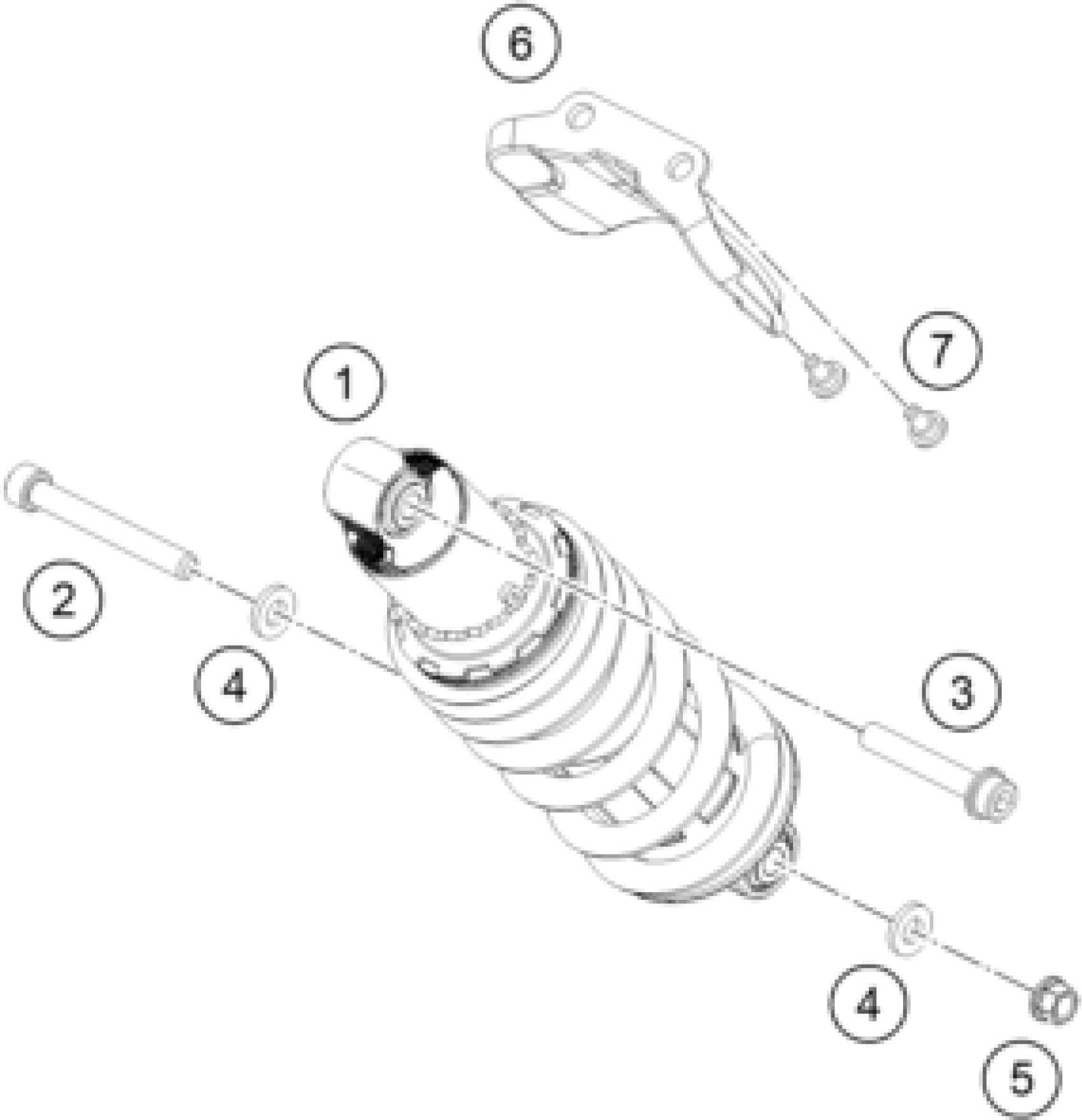 6

7

1

2

4

3

4

5