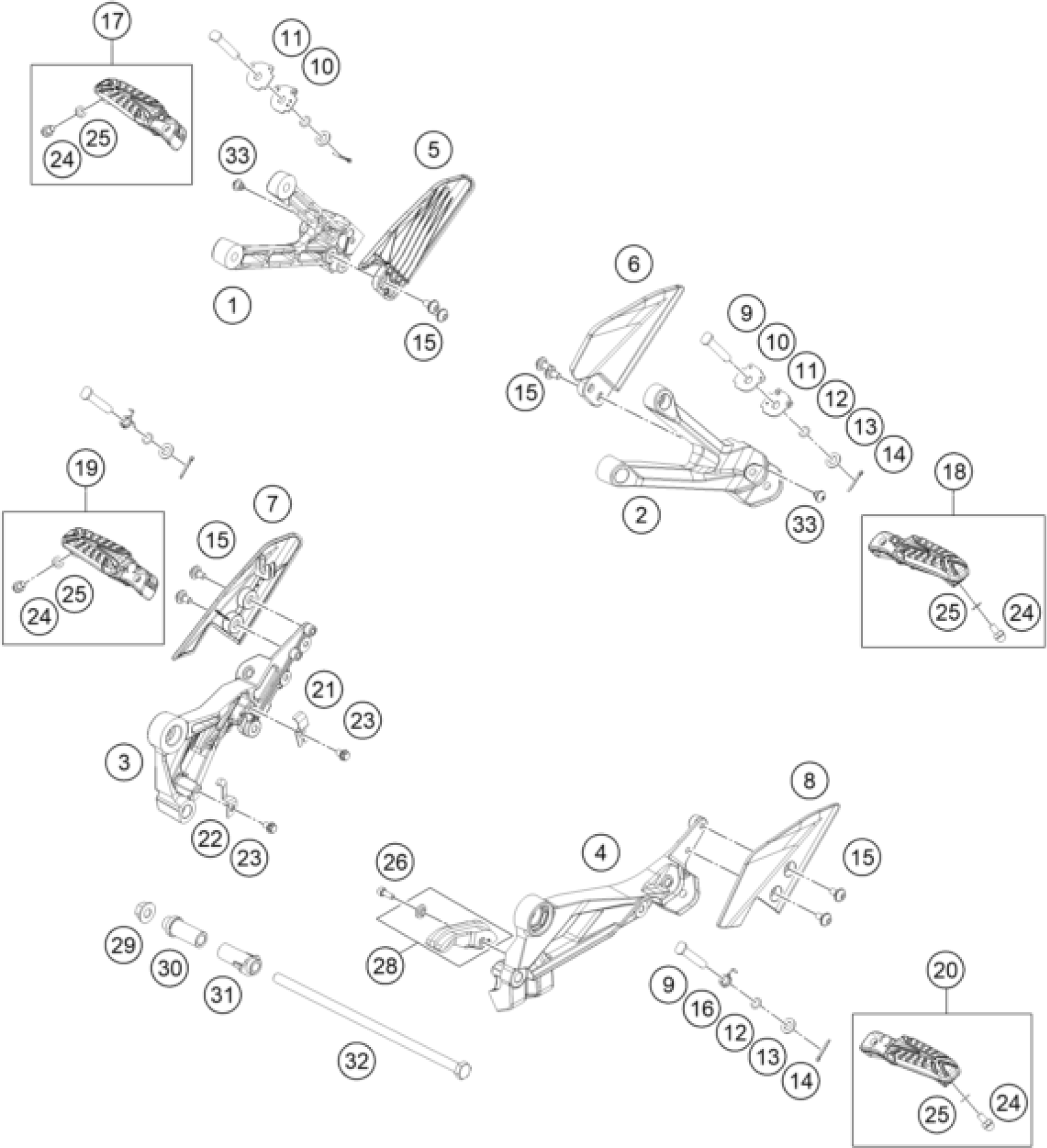 17
11
10
25
24
33
5
1
15
6
9
10
11
12
13
14
15
2
33
18
25
24
19
7
15
25
24
21
23
3
22
23
8
4
15
26
28
29
30
31
32
9
16
12
13
14
20
24
25