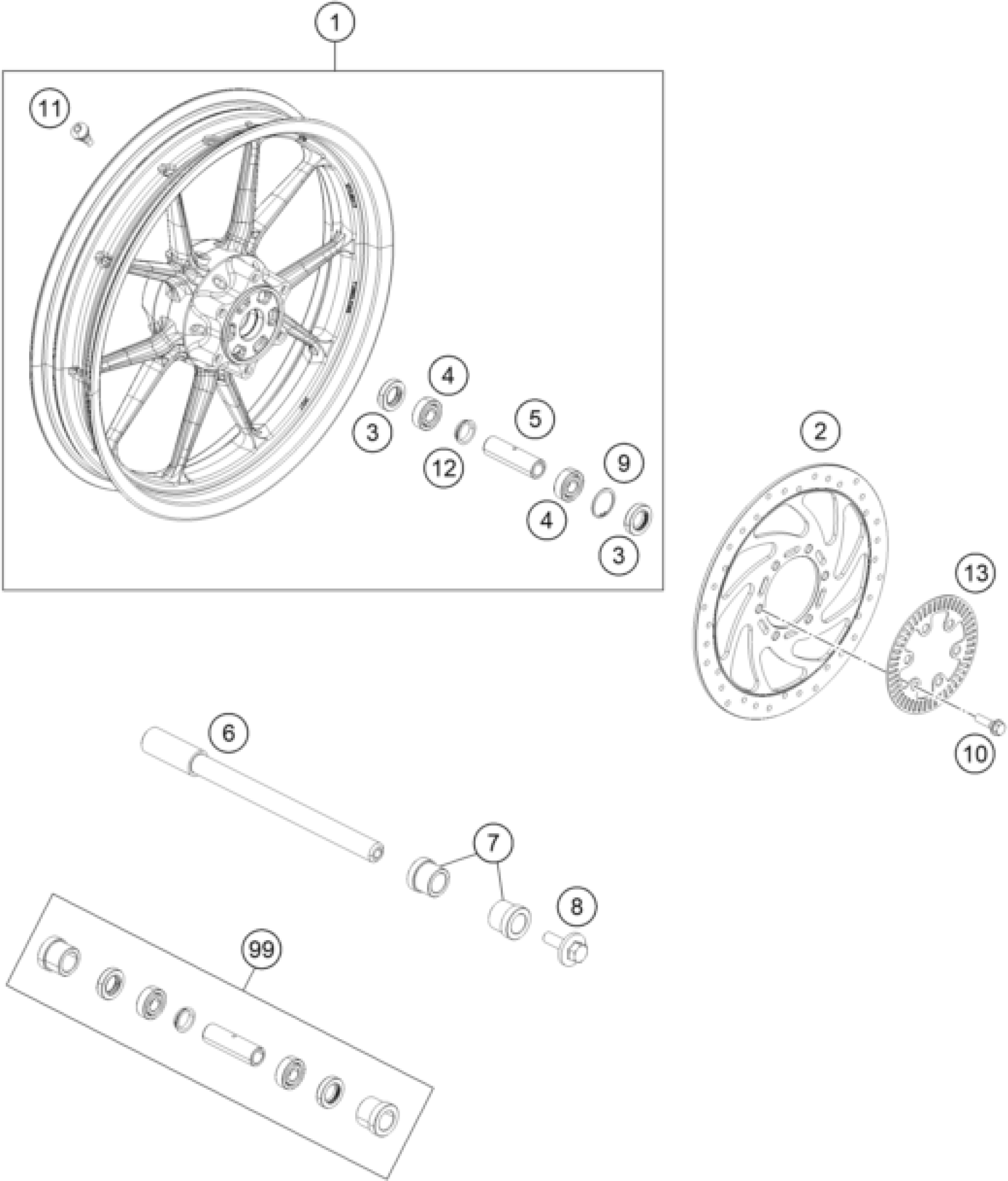 1
11
4
3
5
12
9
4
3
2
13
10
6
7
8
99