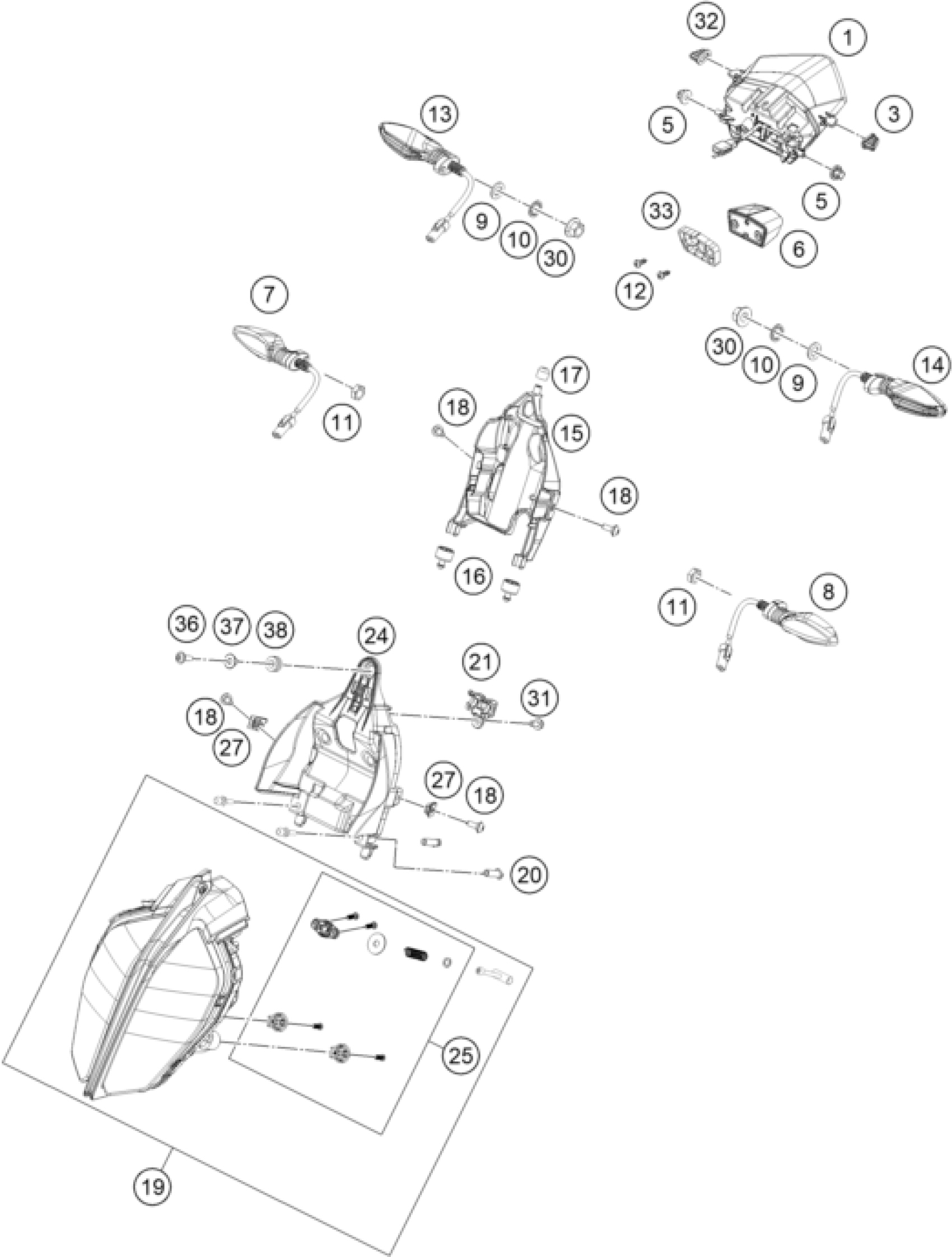 32
1
13
5
3
5
33
6
9
10
30
12
7
30
10
9
14
17
18
15
11
18
16
11
8
36
37
38
24
21
31
18
27
27
18
20
25
19