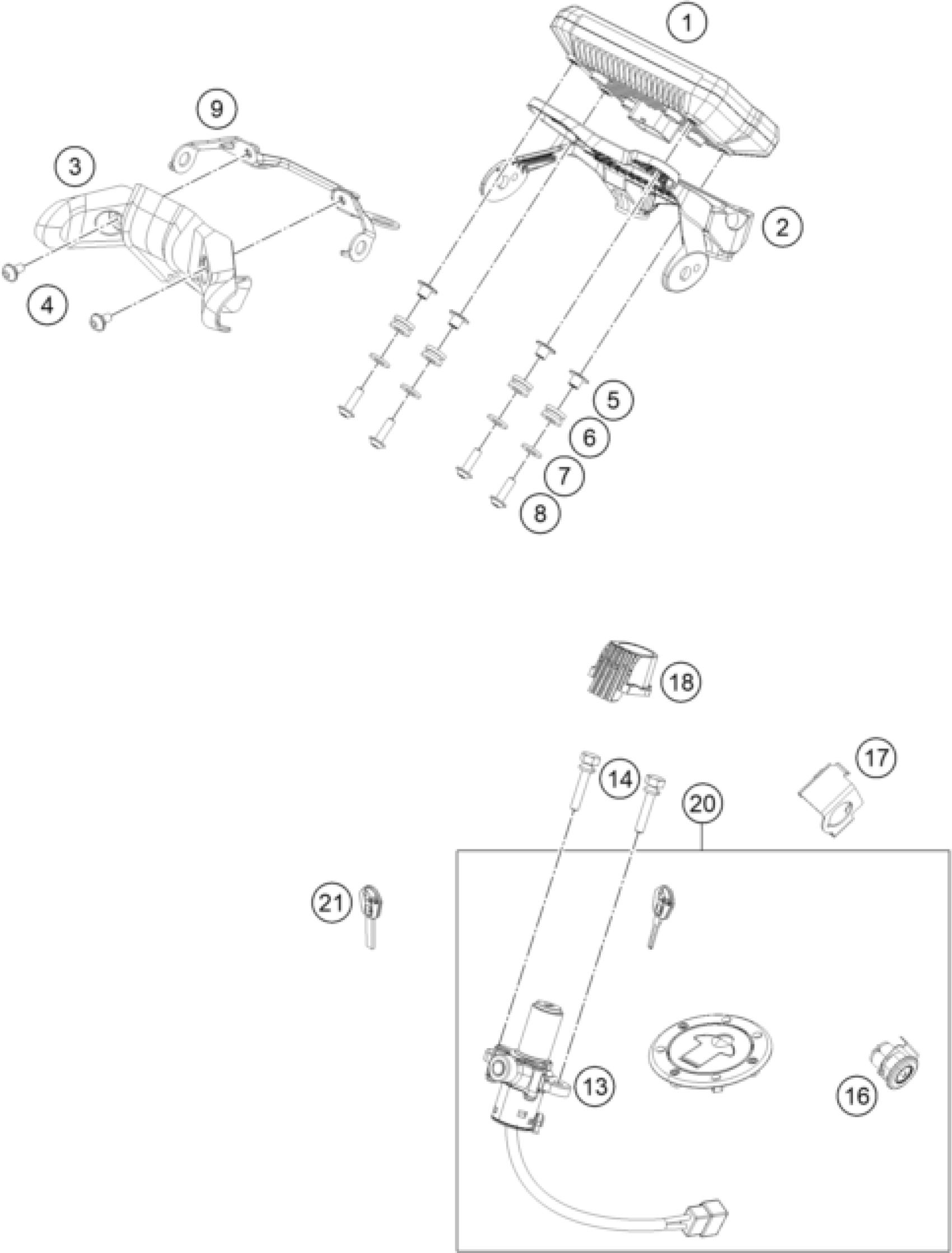 1
9
3
2
4
5
6
7
8
18
17
14
20
21
13
16