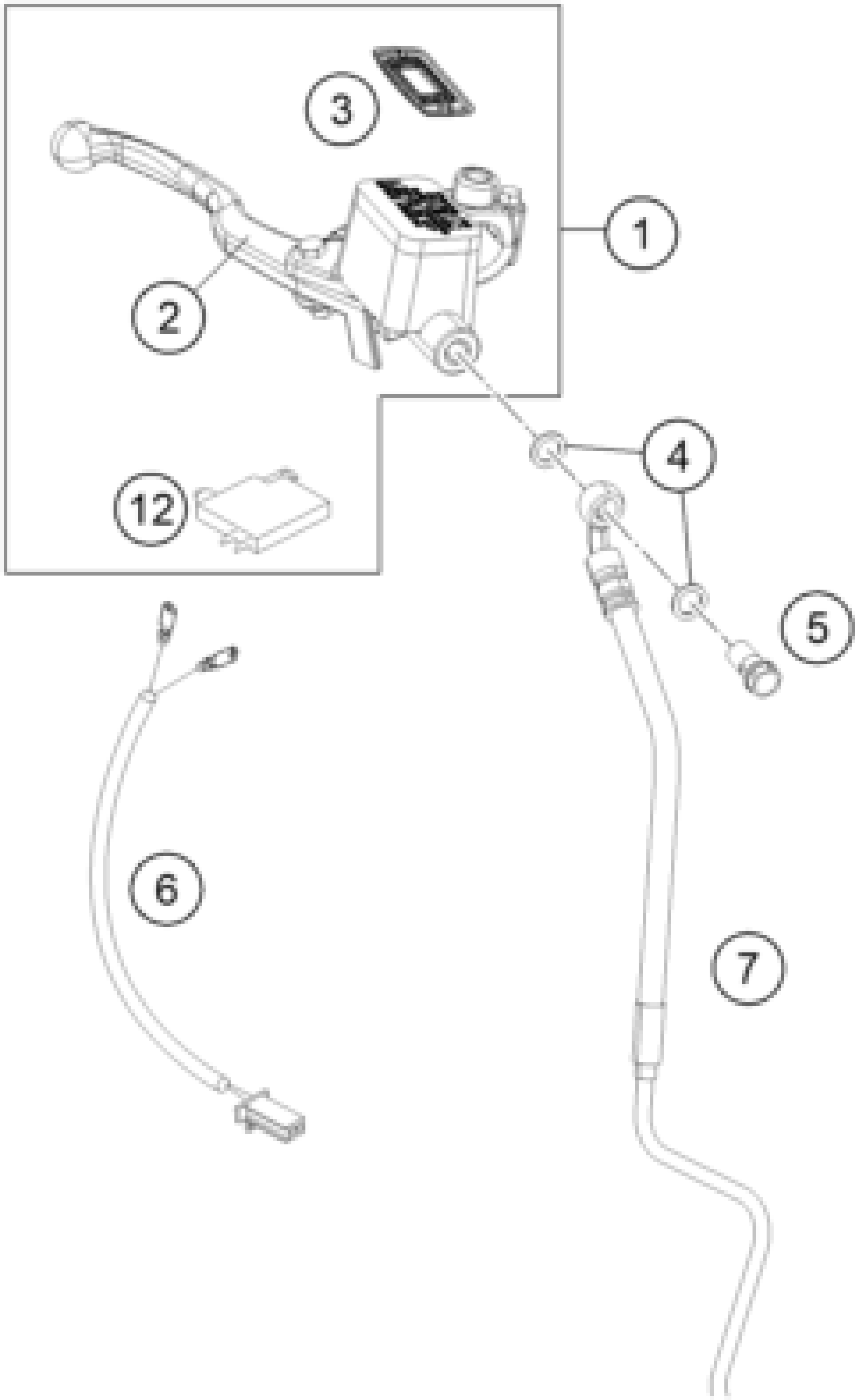 3
1
2
4
12
5
6
7