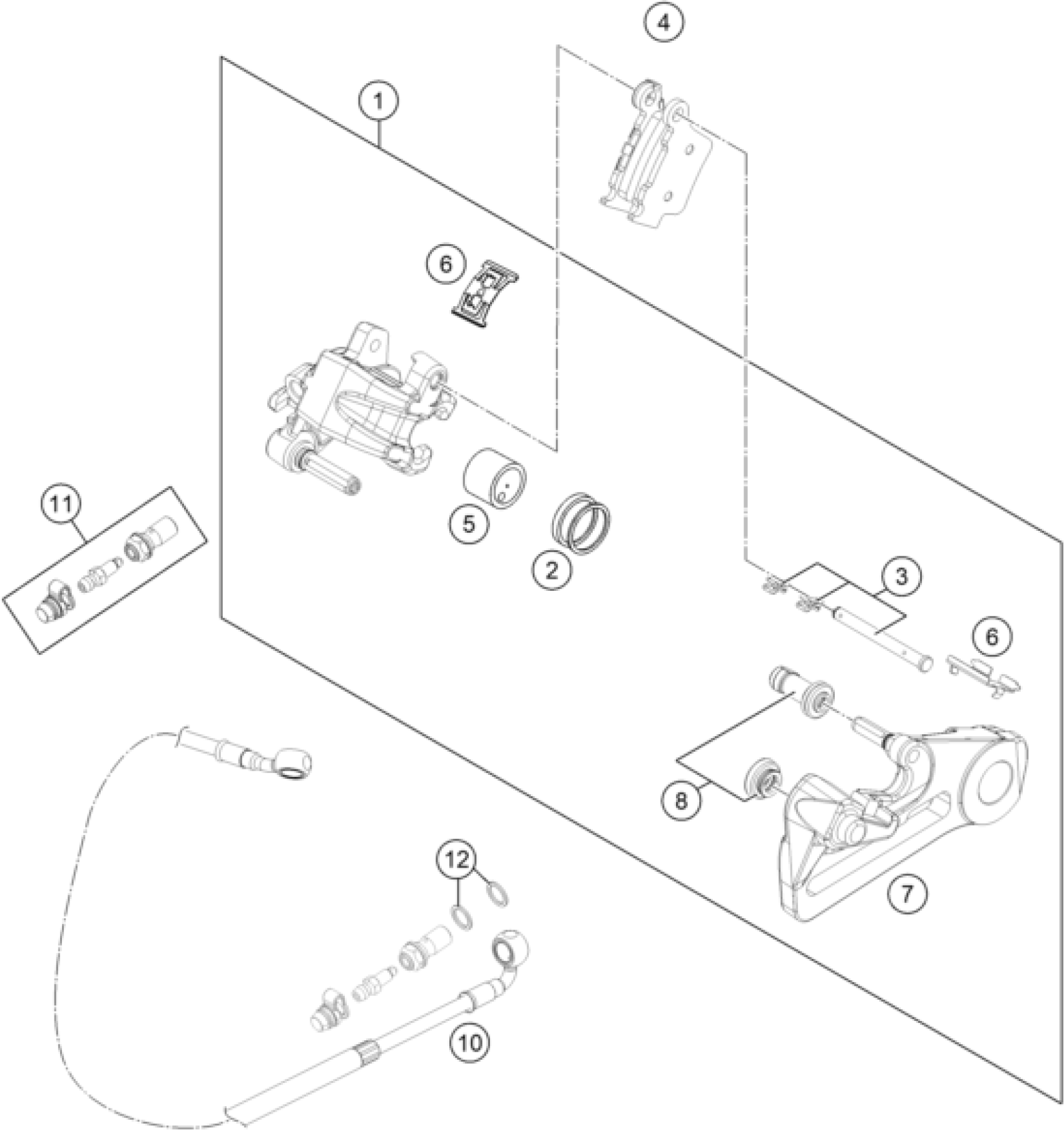 4
1
6
11
5
2
3
6
8
12
7
10