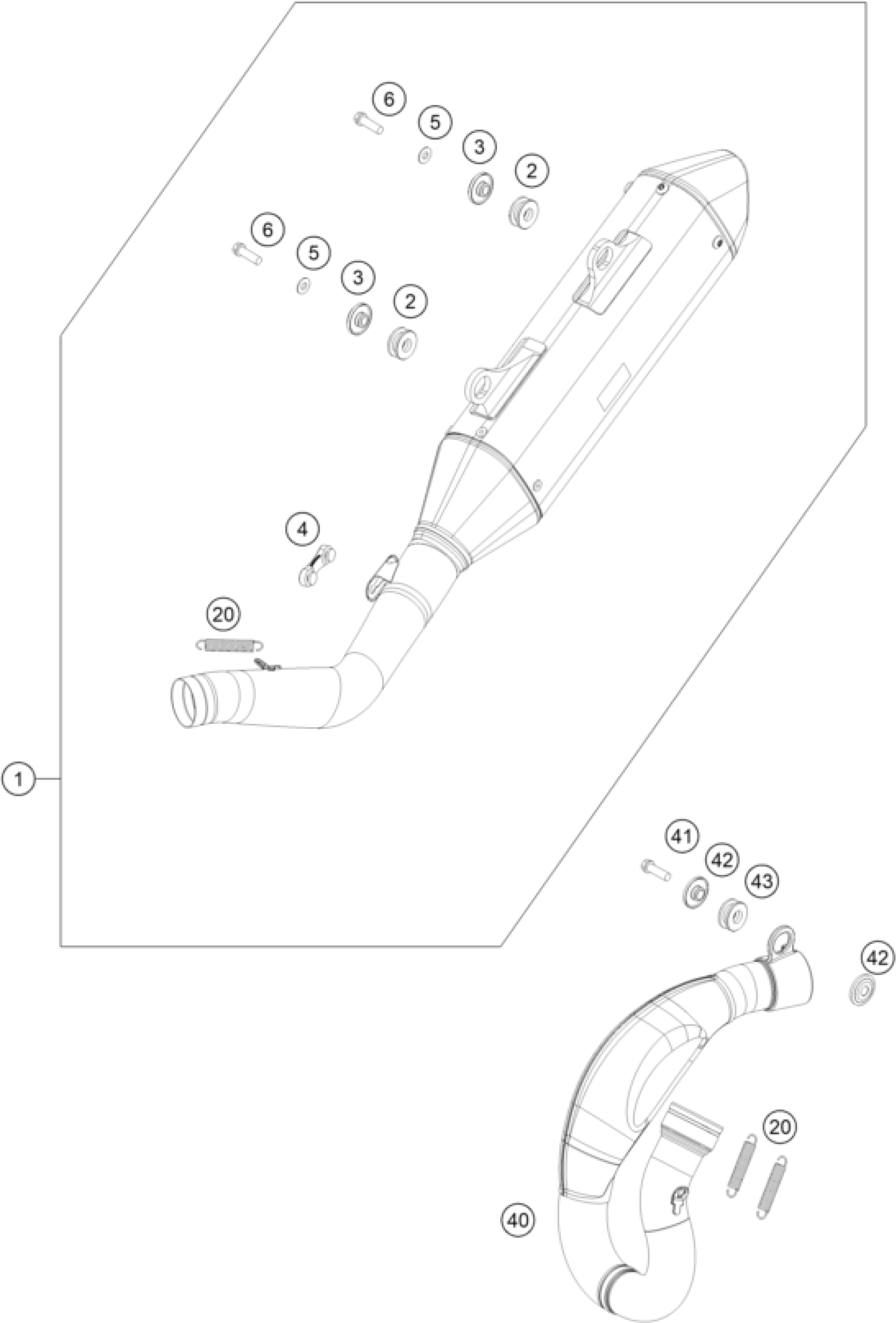 6
5
3
2
6
5
3
2
4
20
1
41
42
43
42
20
40