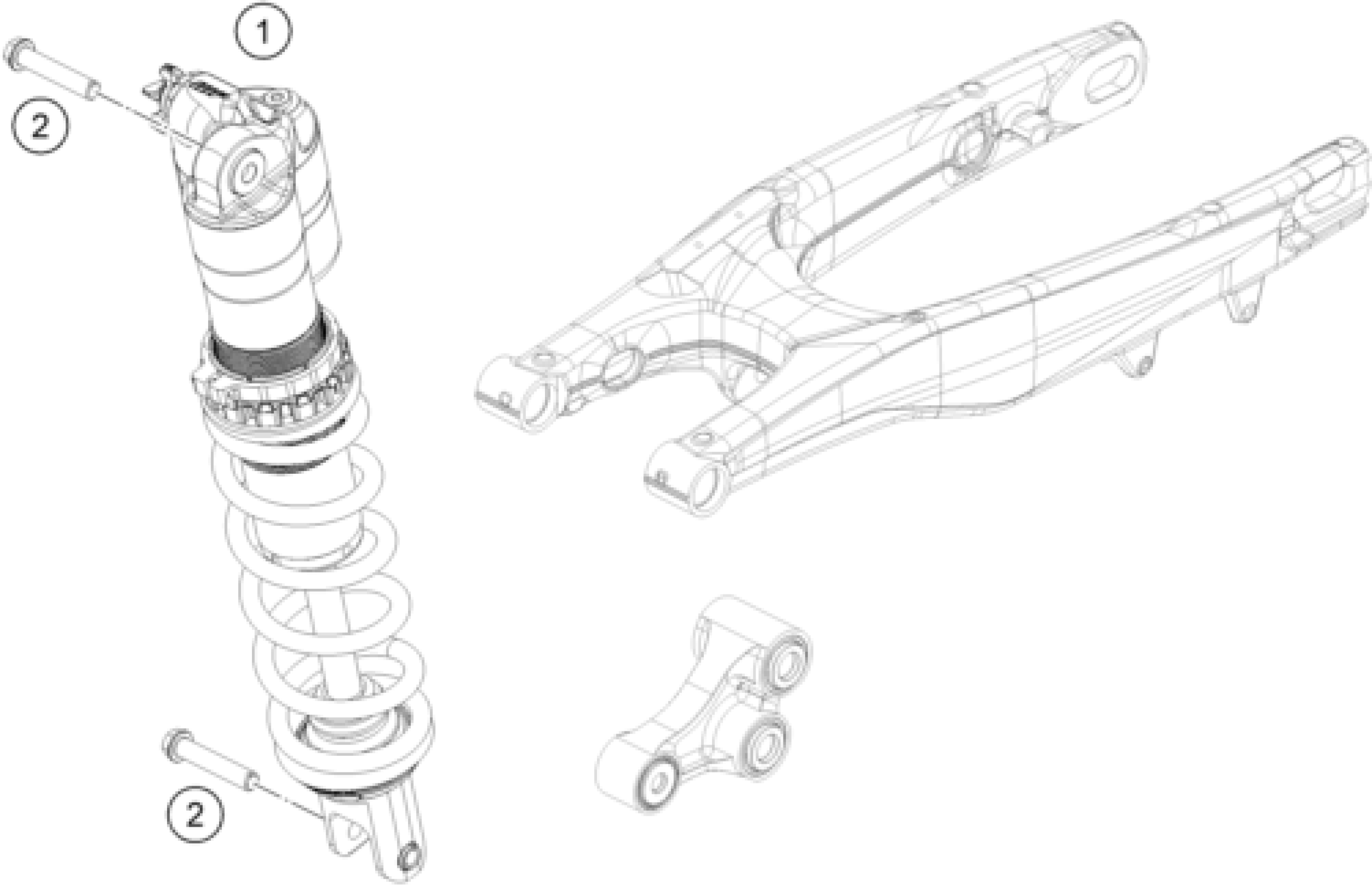 1

2

2