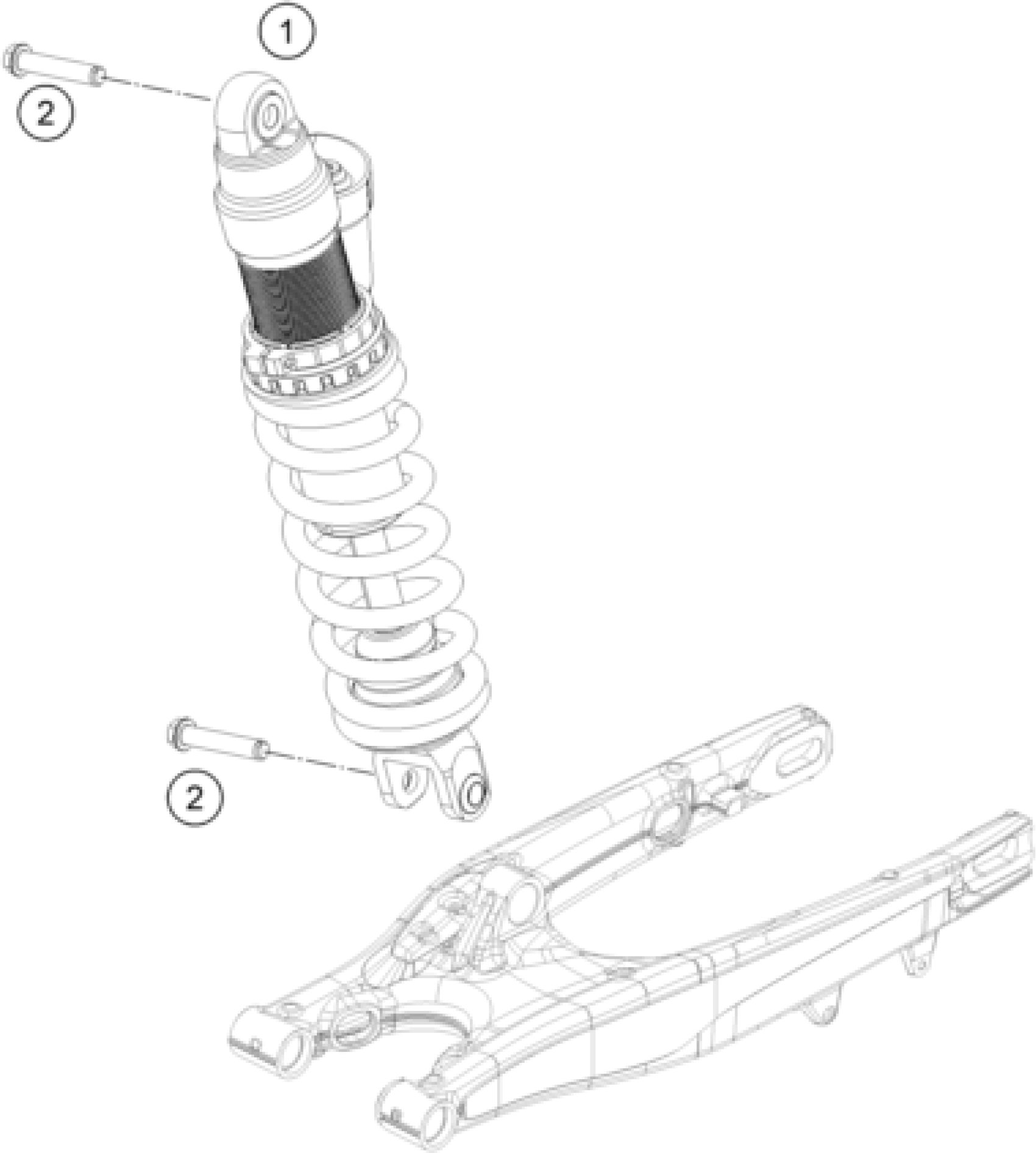 1
2
2