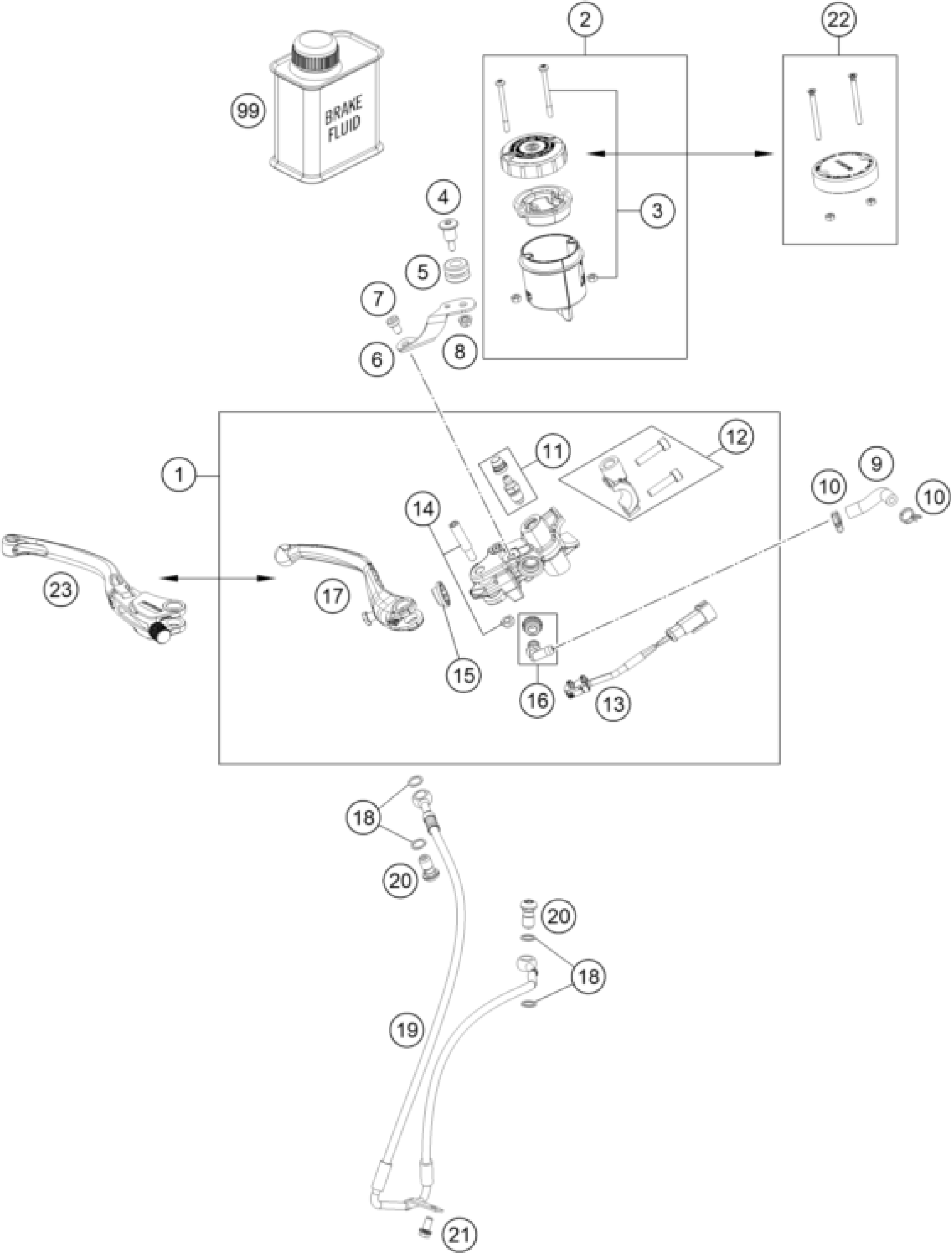 2
22
99
BRAKE FLUID
4
3
5
7
6
8
1
11
12
9
10
10
14
23
17
15
16
13
18
20
20
18
19
21