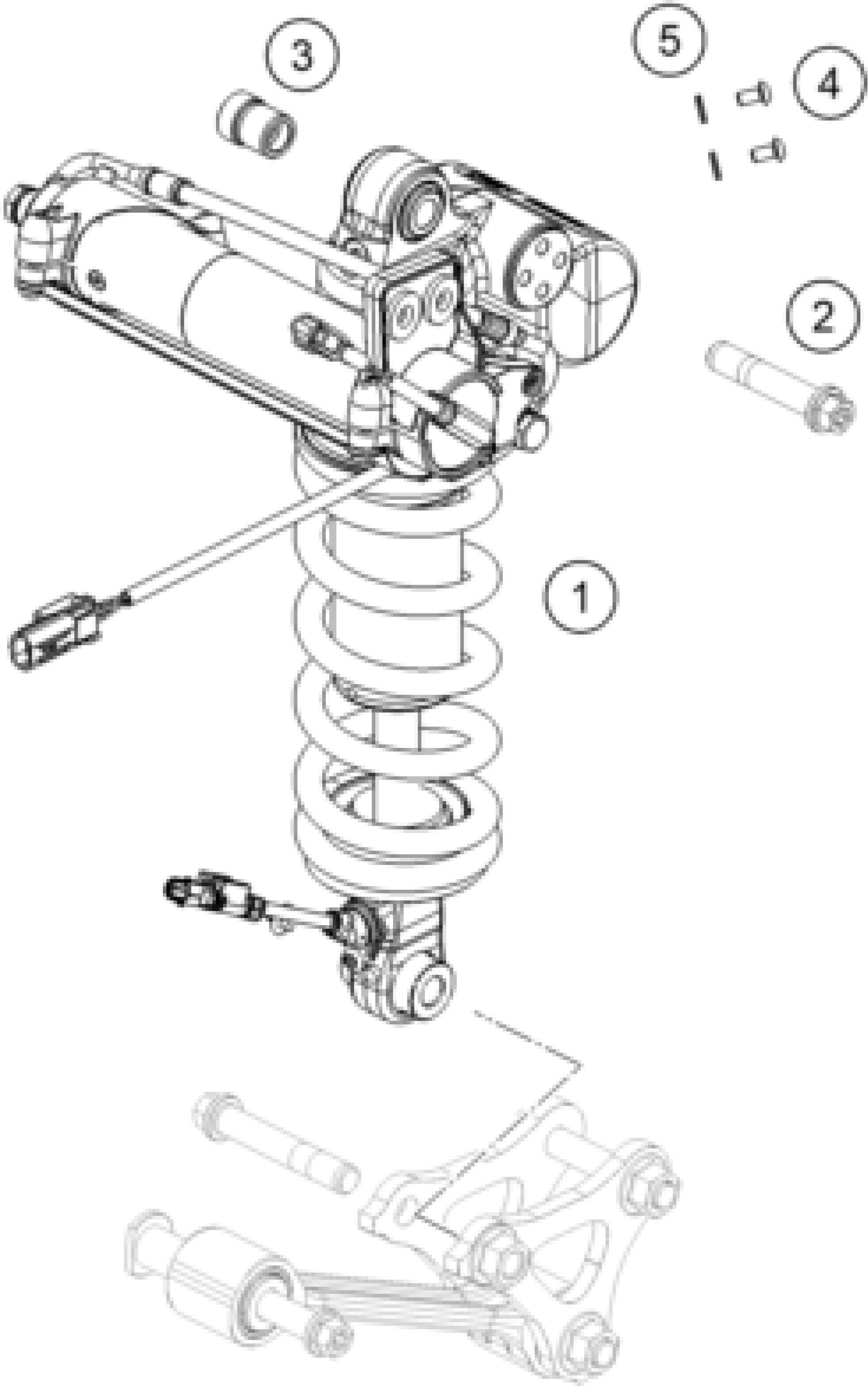 3
5
4
2
1