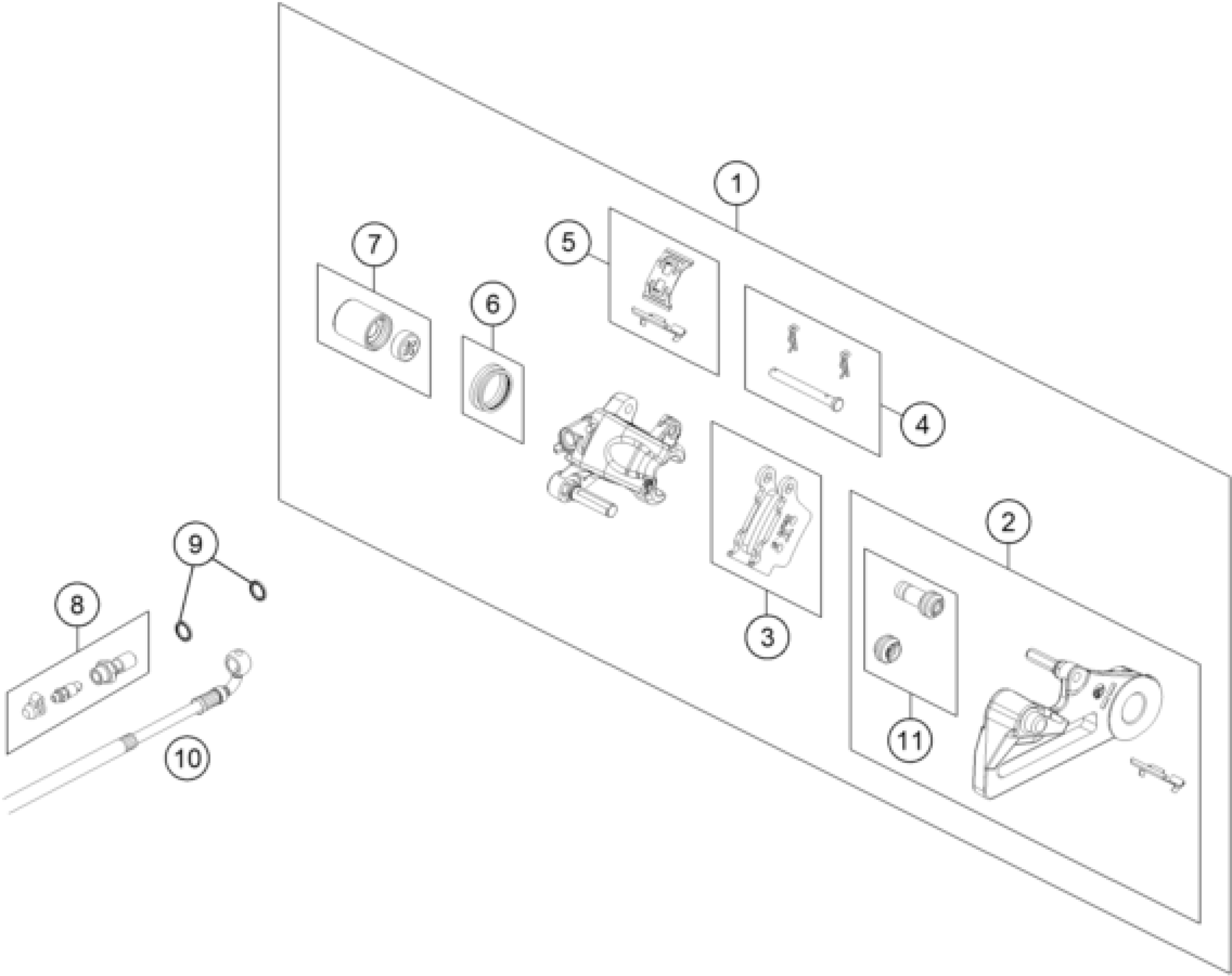 1
7
5
6
4
2
9
3
8
11
10