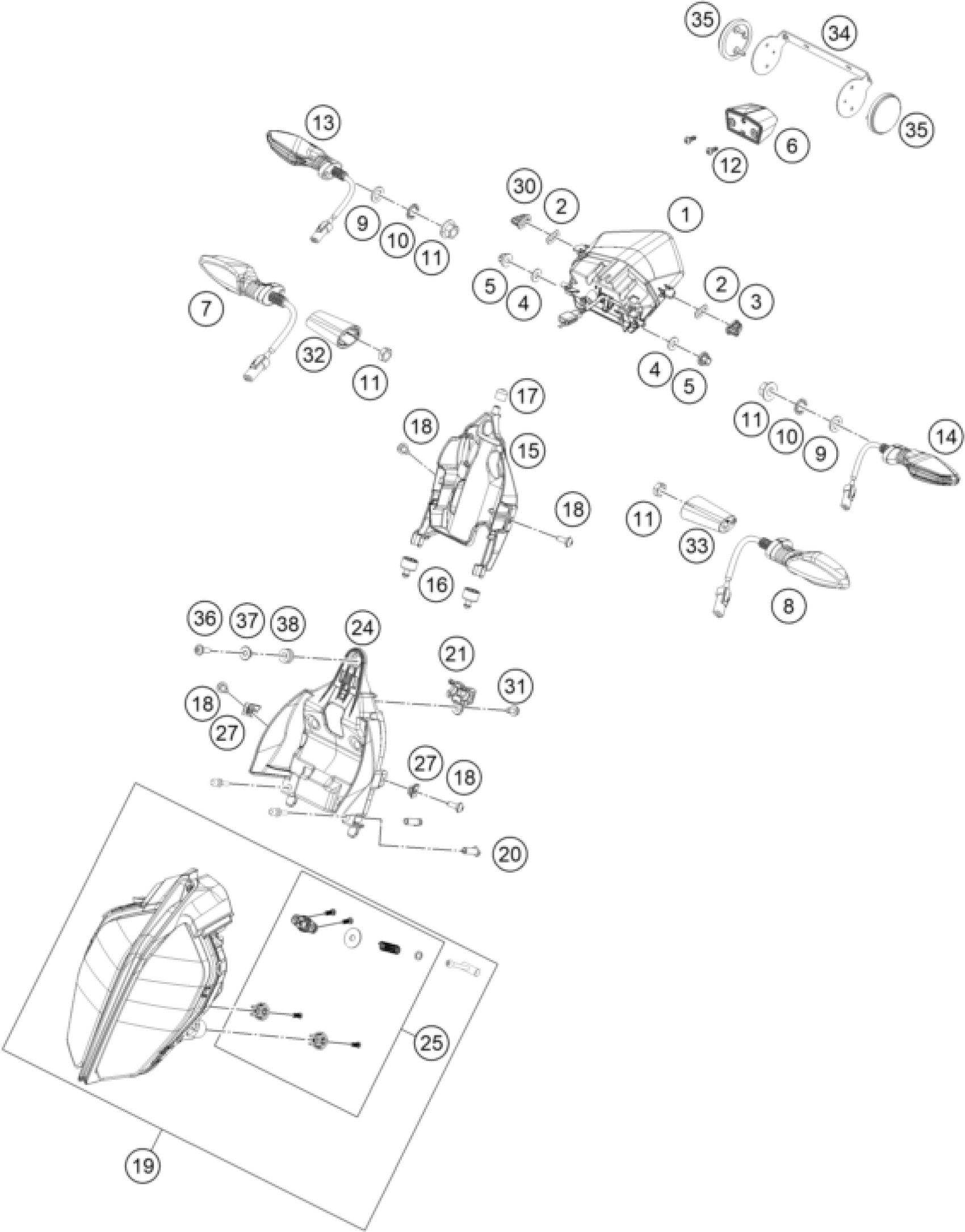 35
34
35
13
6
12
30
2
1
9
10
11
5
4
2
3
7
32
11
4
5
17
18
15
11
10
9
14
18
11
33
16
8
36
37
38
24
21
31
18
27
27
18
20
25
19