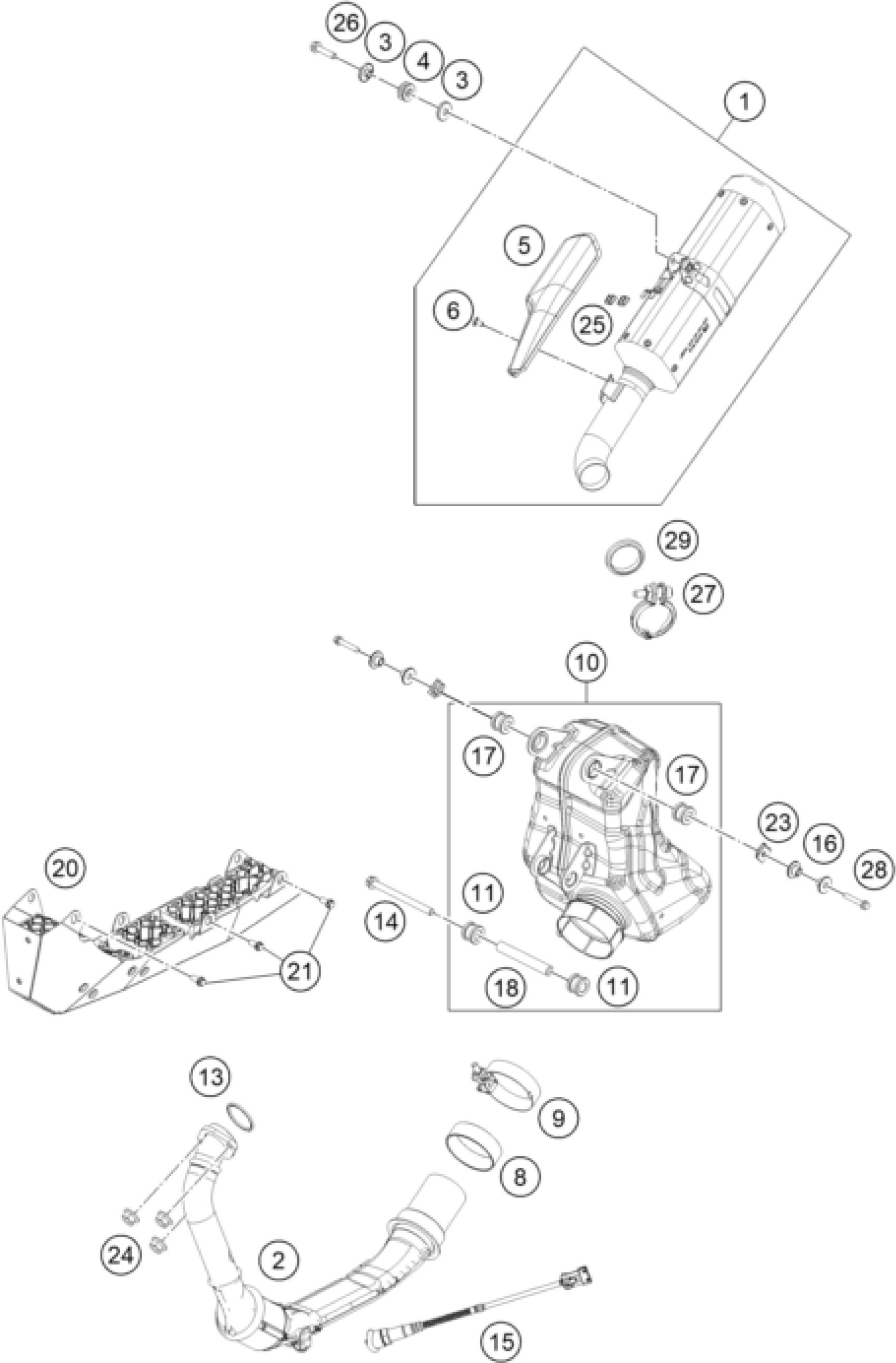 26
3
4
3
1
5
6
25
29
27
10
17
17
23
16
28
20
11
14
21
18
11
13
9
8
24
2
15