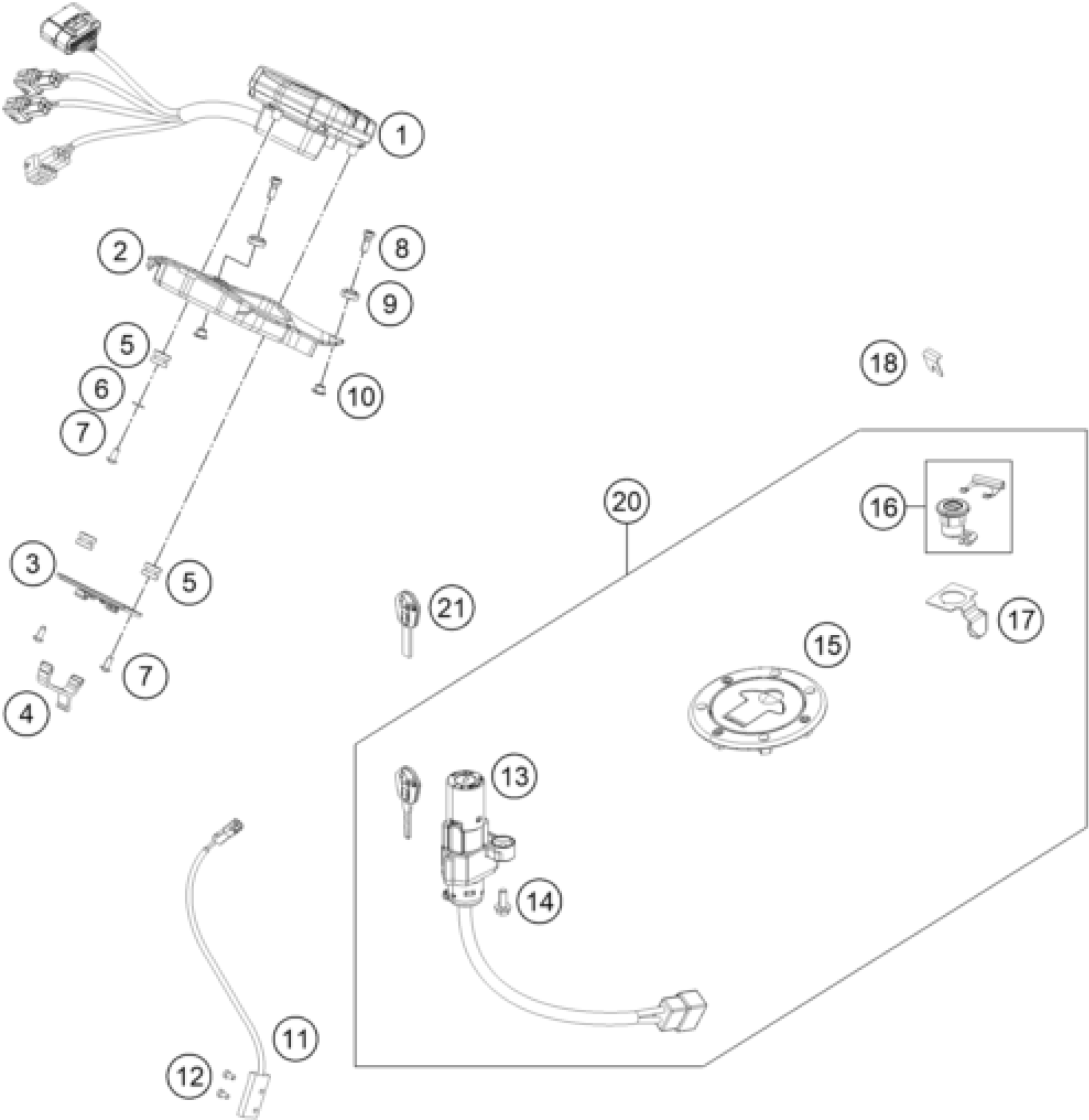 1
2
8
9
5
6
7
10
18
20
16
3
5
21
17
15
7
4
13
14
11
12