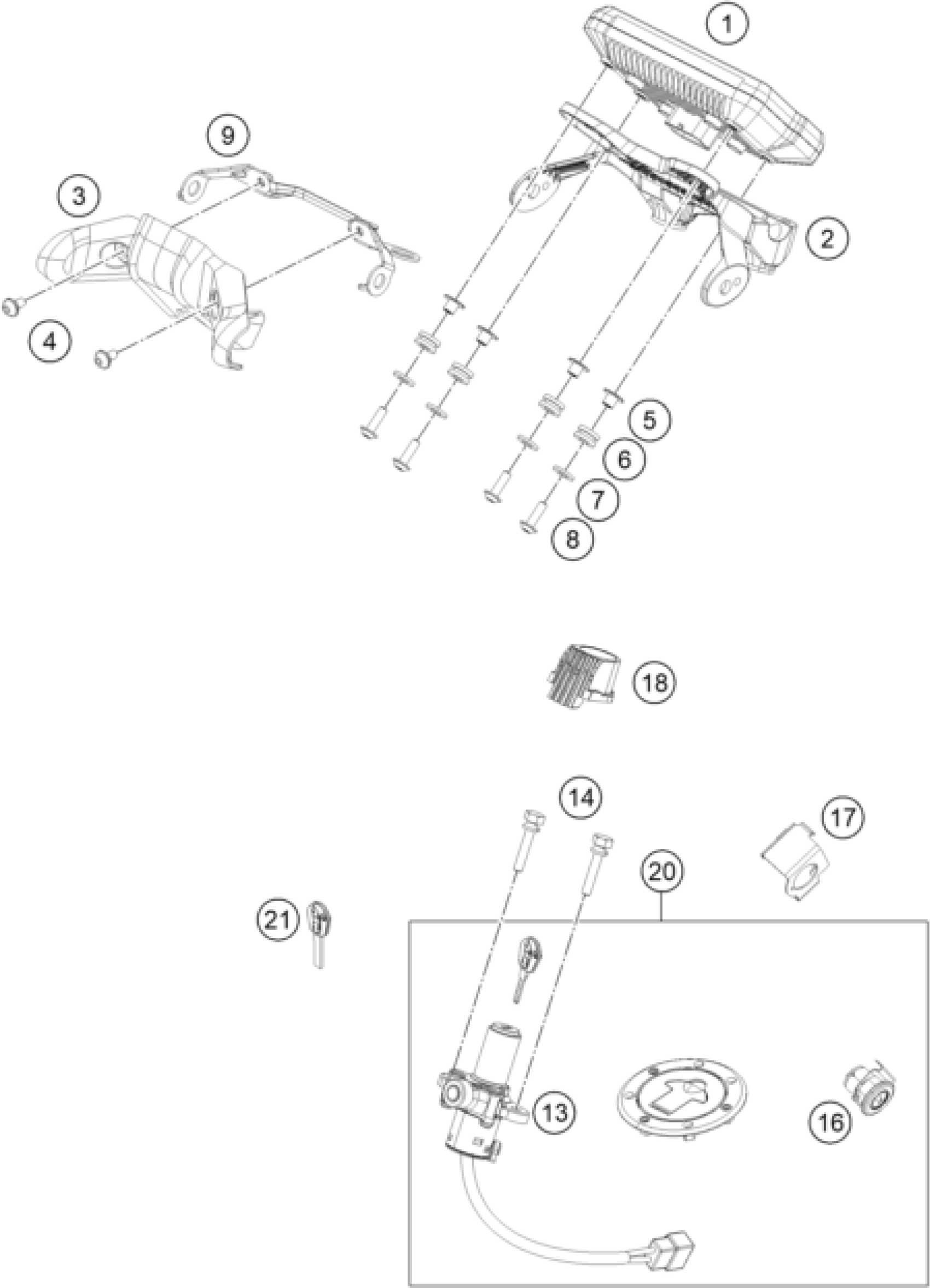 1
9
3
2
4
5
6
7
8
18
14
17
20
21
13
16