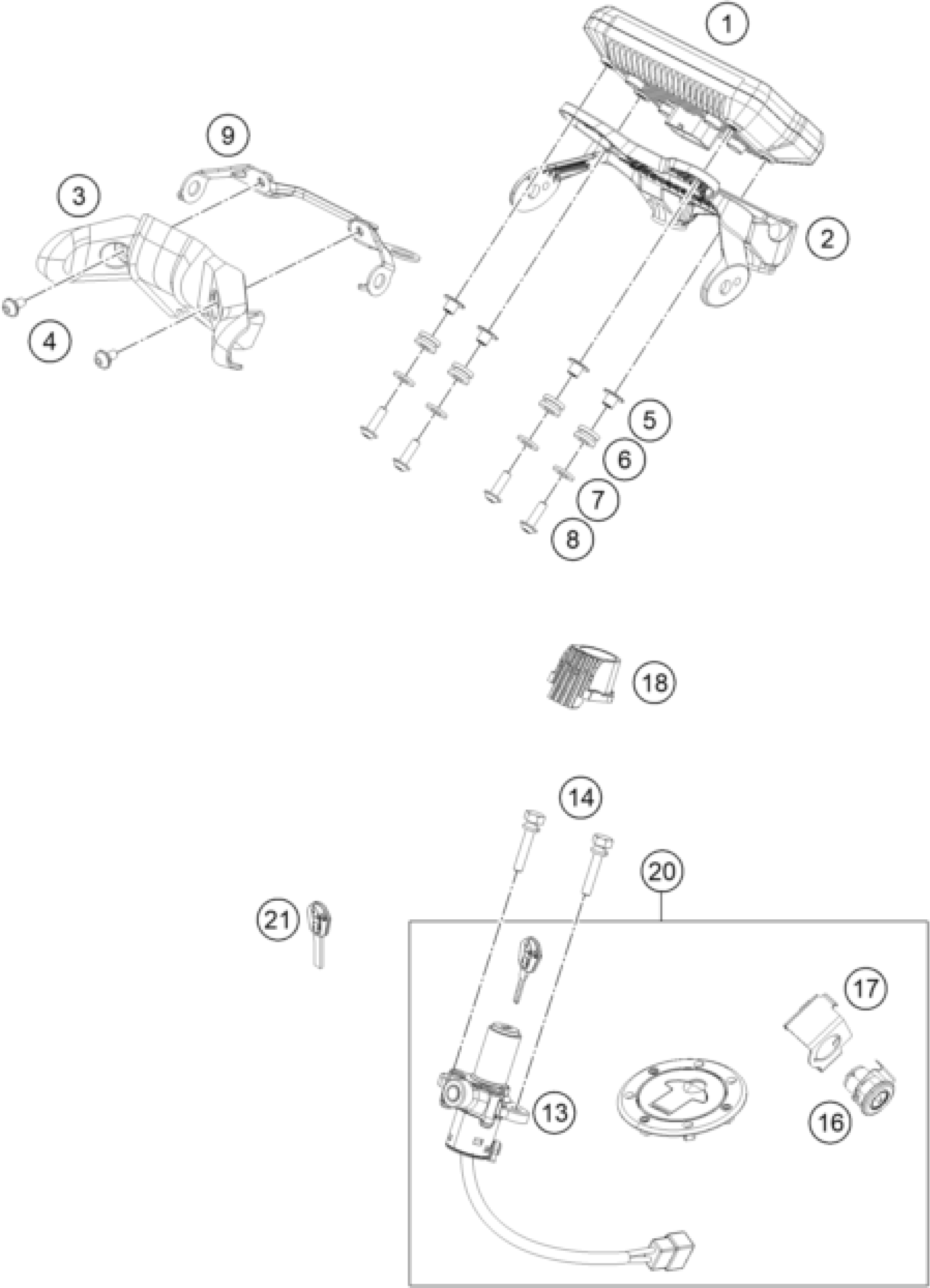 1
9
3
2
4
5
6
7
8
18
14
20
21
17
13
16