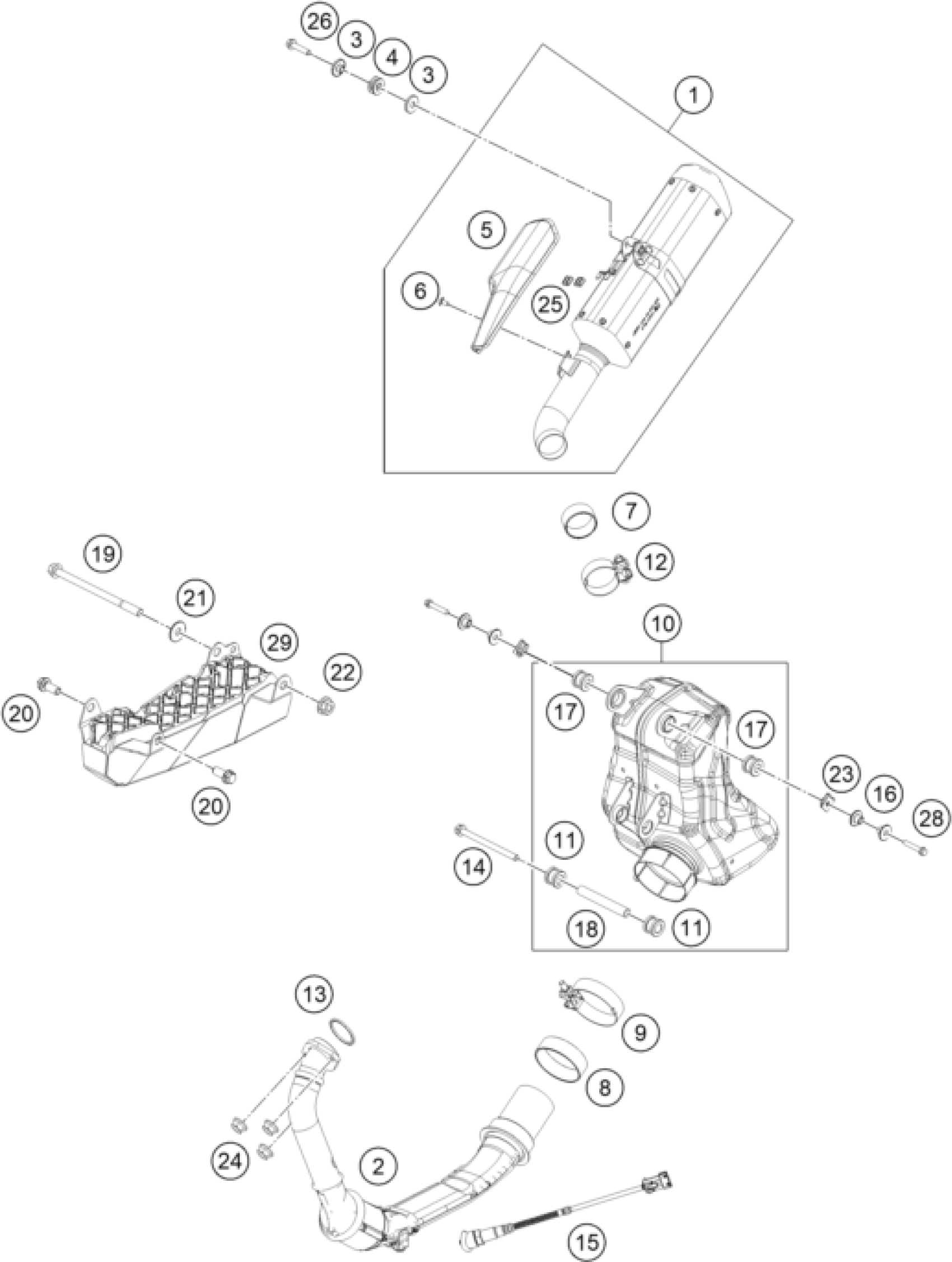 26
3
4
3
1
5
6
25
7
12
19
21
29
22
20
20
10
17
17
23
16
28
11
14
18
11
13
9
8
24
2
15