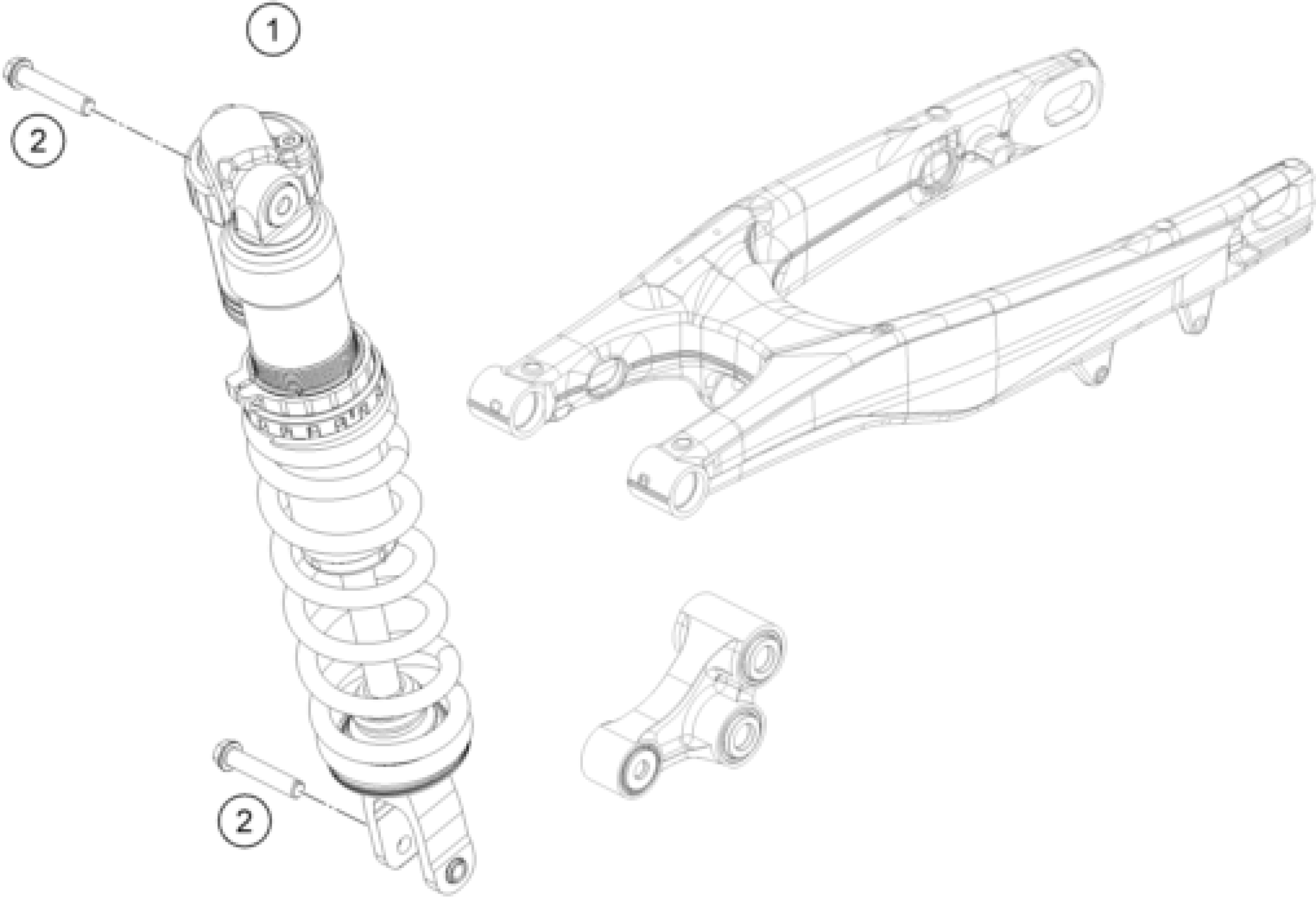 1

2

2