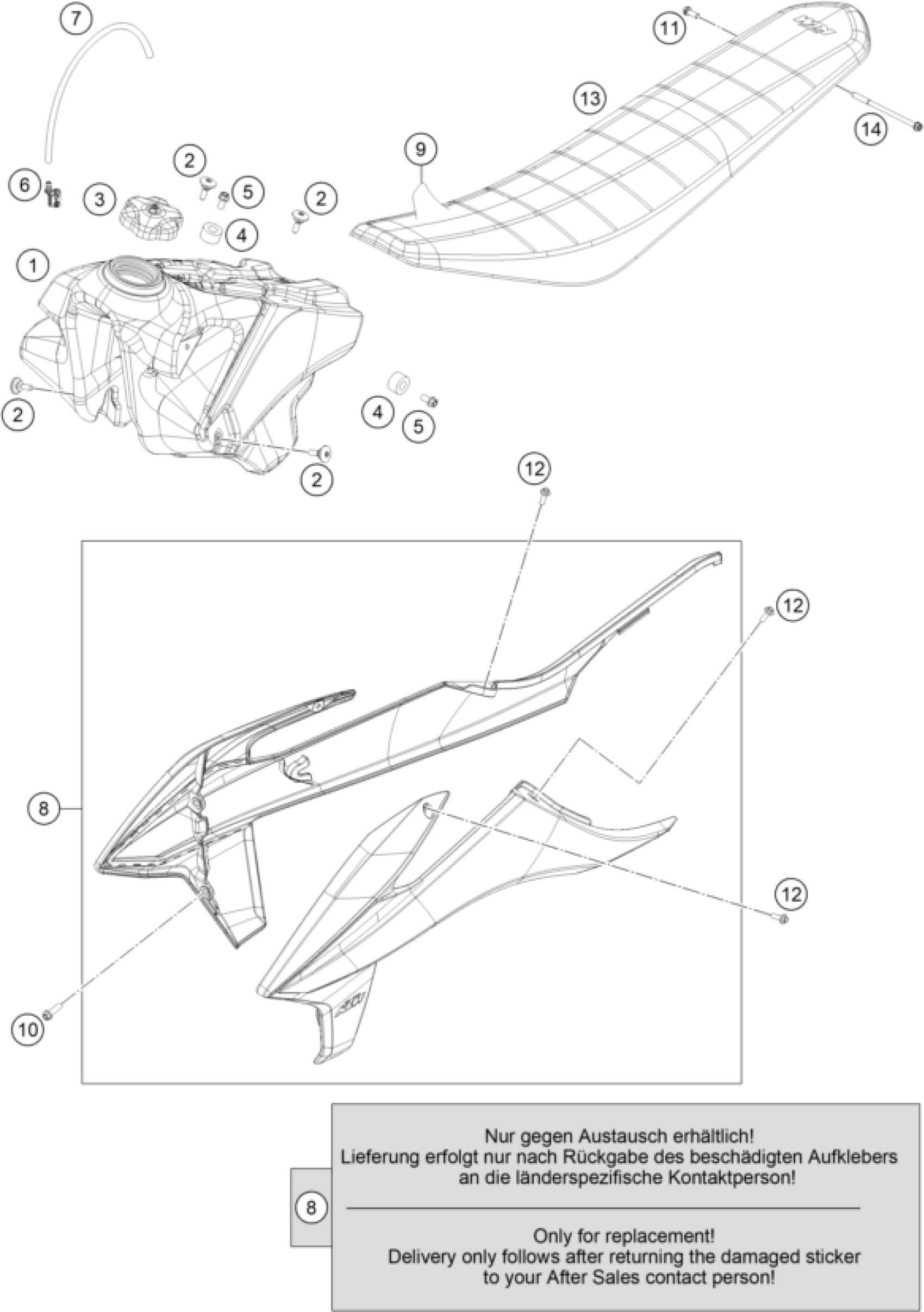 7

11

13

14

9

2

6

3

5

2

4

1

2

4

5

2

12

12

8

12

10

8

Nur gegen Austausch erhältlich!
Lieferung erfolgt nur nach Rückgabe des beschädigten Aufklebers an die länderspezifische Kontaktperson!

Only for replacement!
Delivery only follows after returning the damaged sticker to your After Sales contact person!