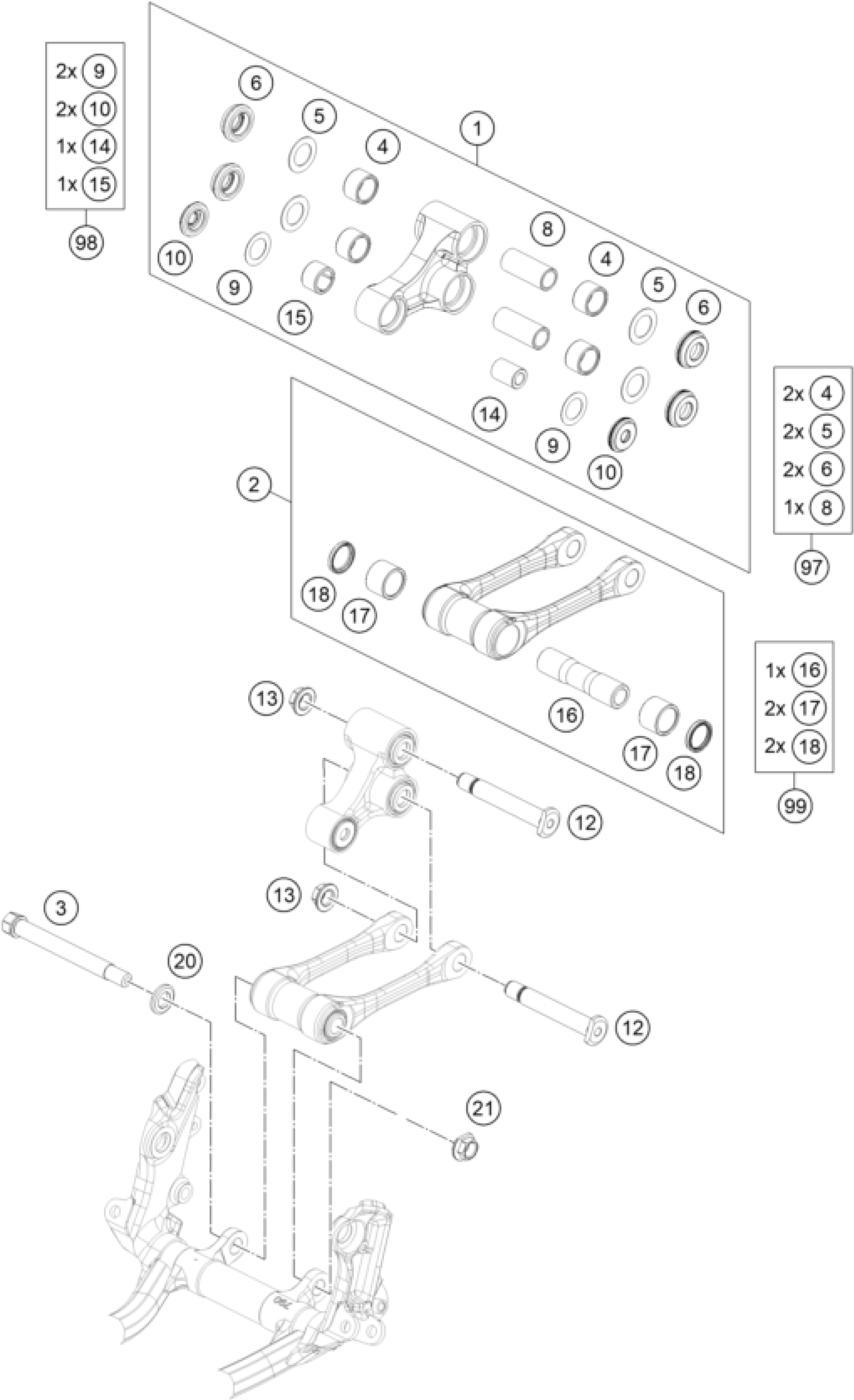 2x 9
2x 10
1x 14
1x 15
98

6
5
4
1
10
9
15
8
4
5
6
14
9
10

2x 4
2x 5
2x 6
1x 8
97

2
18
17
16
17
18

1x 16
2x 17
2x 18
99

13
12
13
3
20
12
21