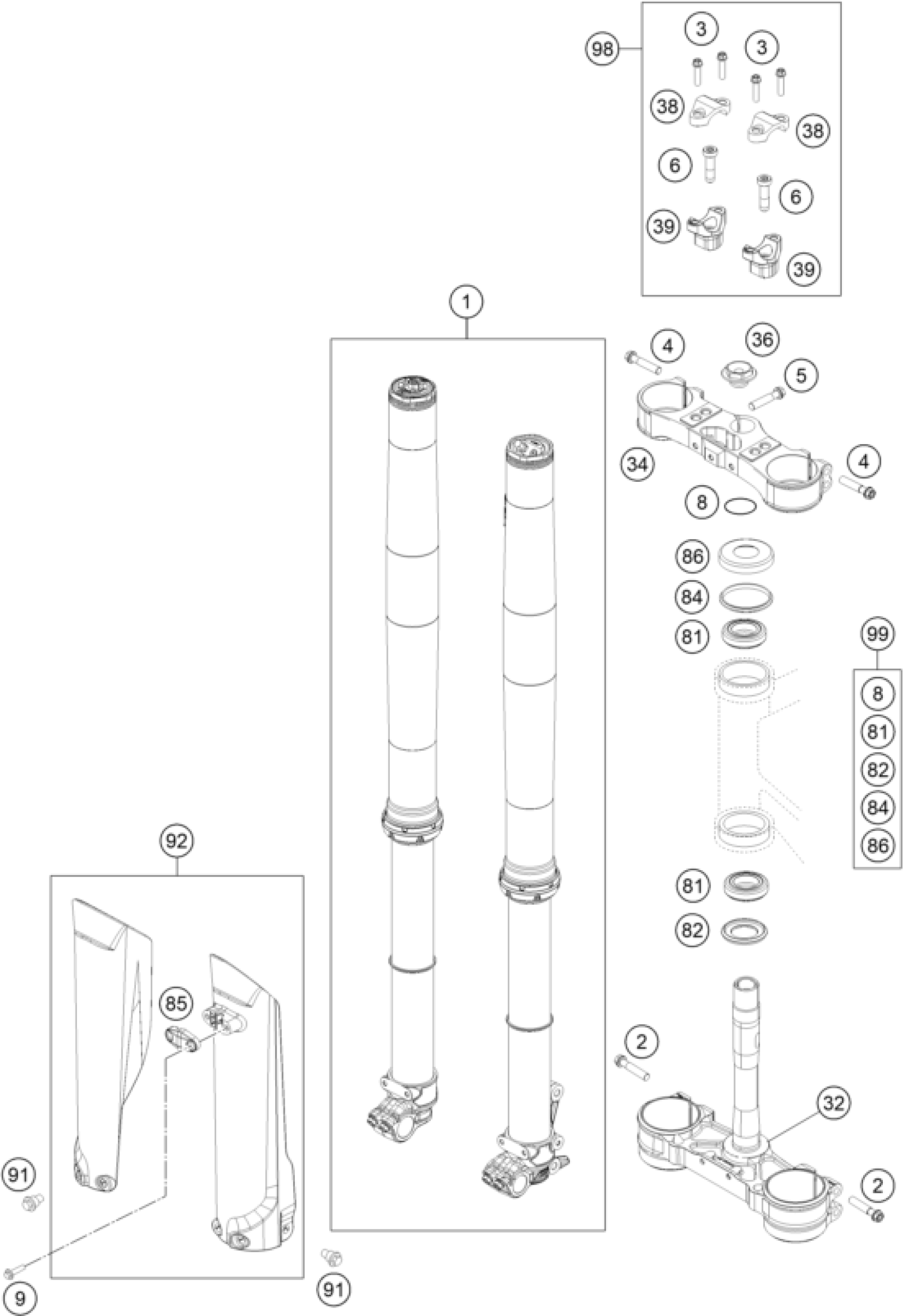 98
3
3
38
38
6
6
39
39
1
4
36
5
34
4
8
86
84
81
99
8
81
82
84
86
81
82
92
85
2
32
2
91
9
91