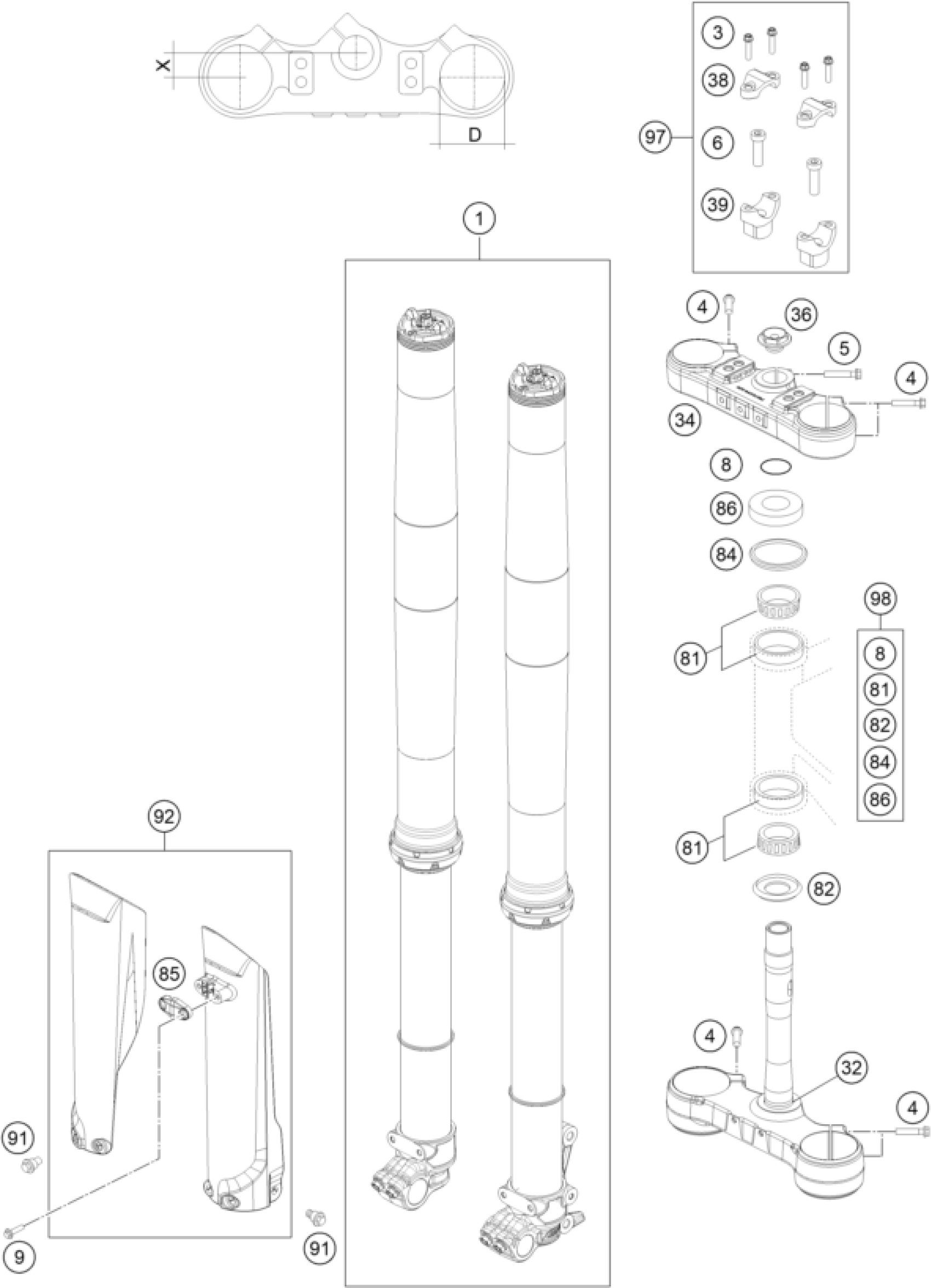 X
D
3
38
97
6
39
1
4
36
5
4
34
8
86
84
98
81
8
81
82
84
86
81
82
92
85
4
32
4
91
9
91