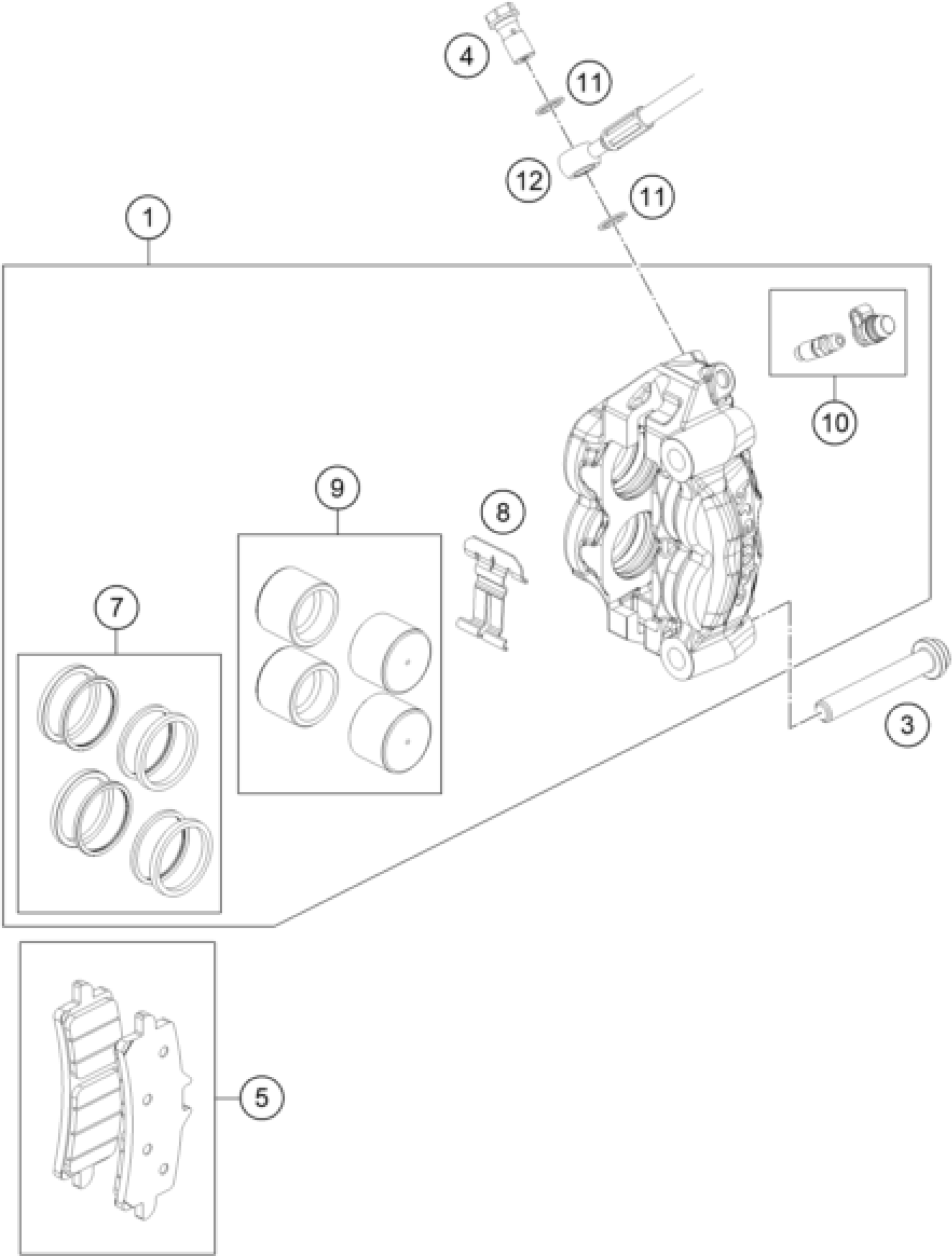 4
11
12
11
1
10
9
8
7
3
5