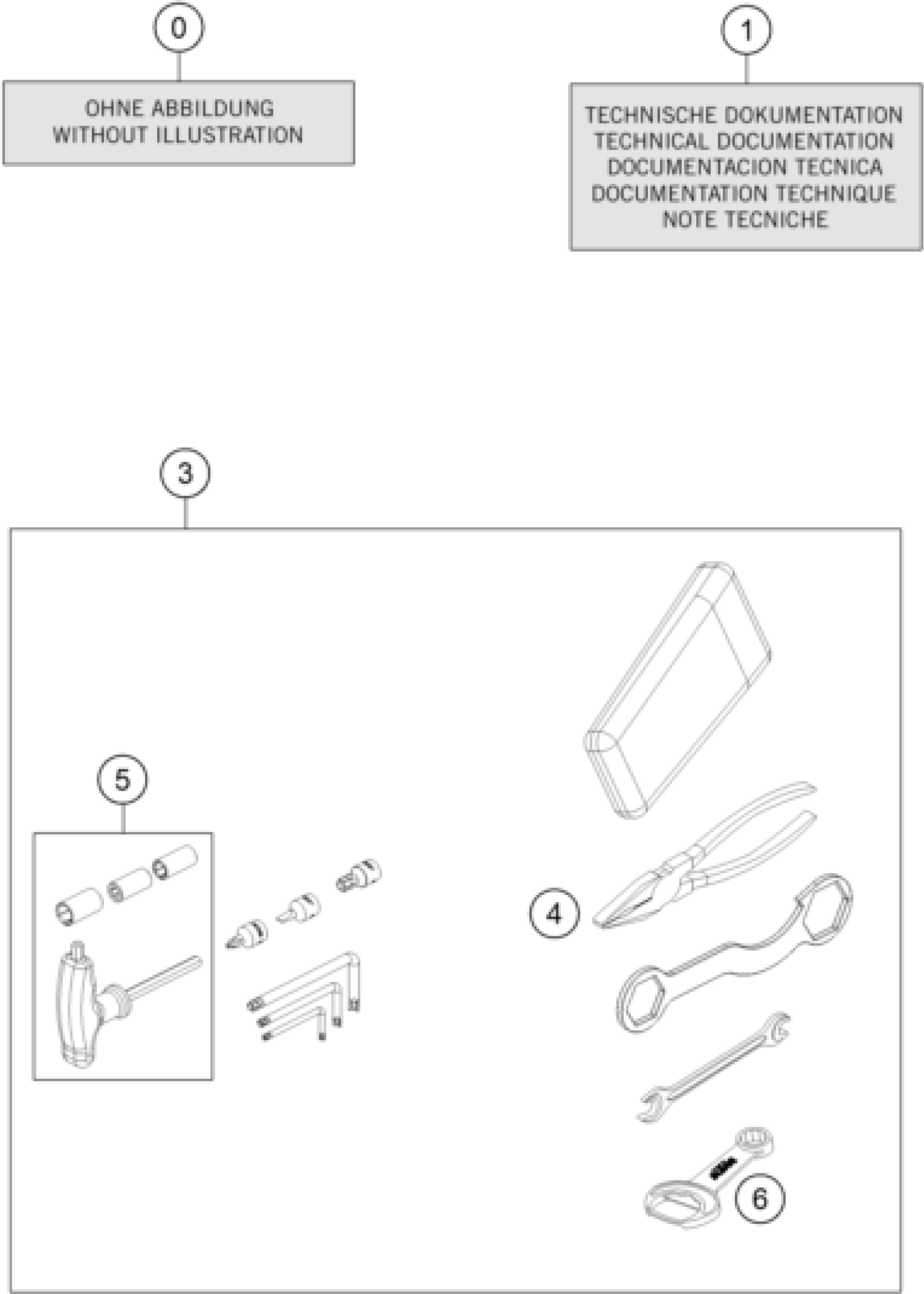 0

OHNE ABBILDUNG
WITHOUT ILLUSTRATION

1

TECHNISCHE DOKUMENTATION
TECHNICAL DOCUMENTATION
DOCUMENTACION TECNICA
DOCUMENTATION TECHNIQUE
NOTE TECNICHE

3

5

4

6