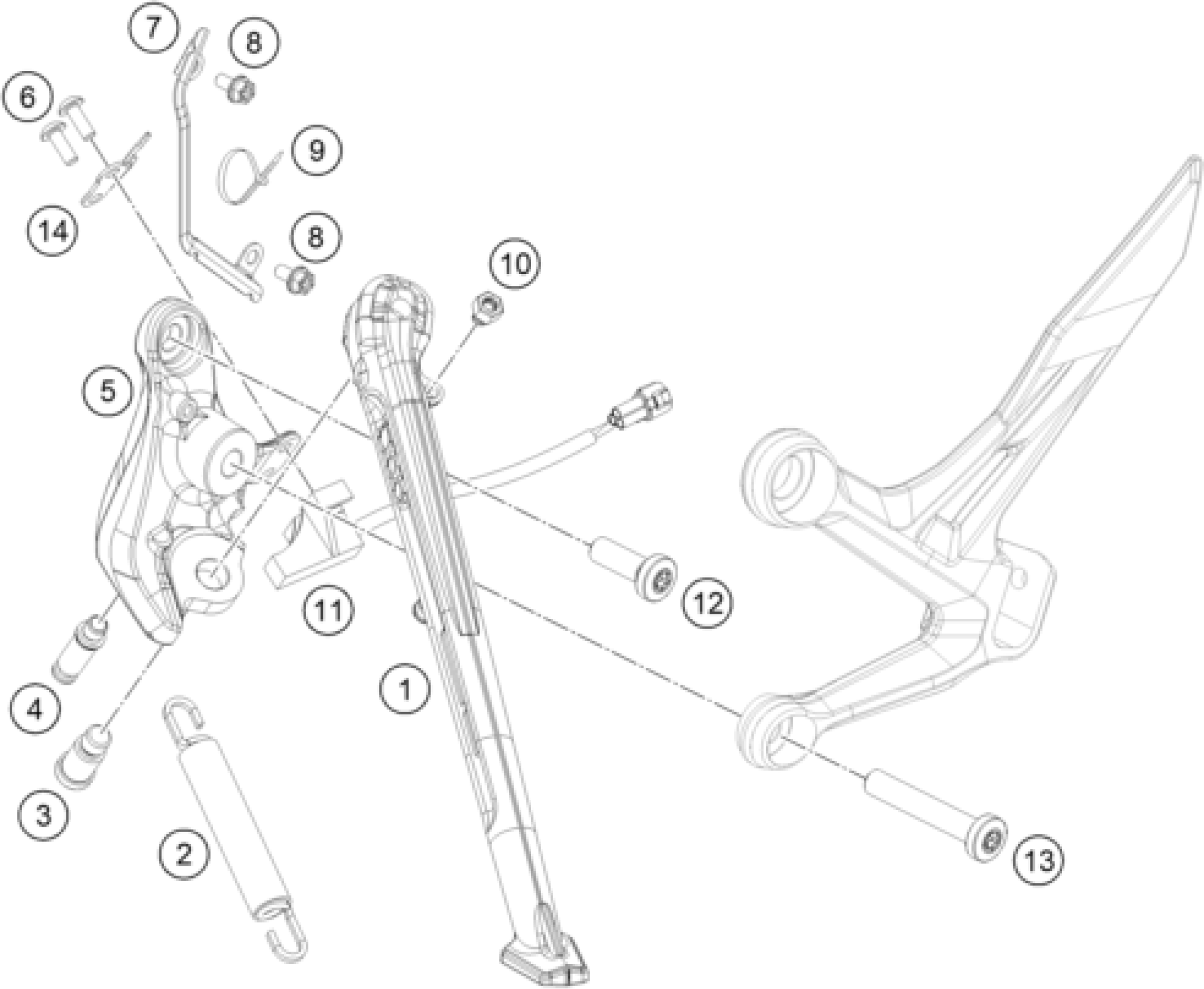 7
8
6
9
14
8
10
5
11
12
4
1
3
2
13