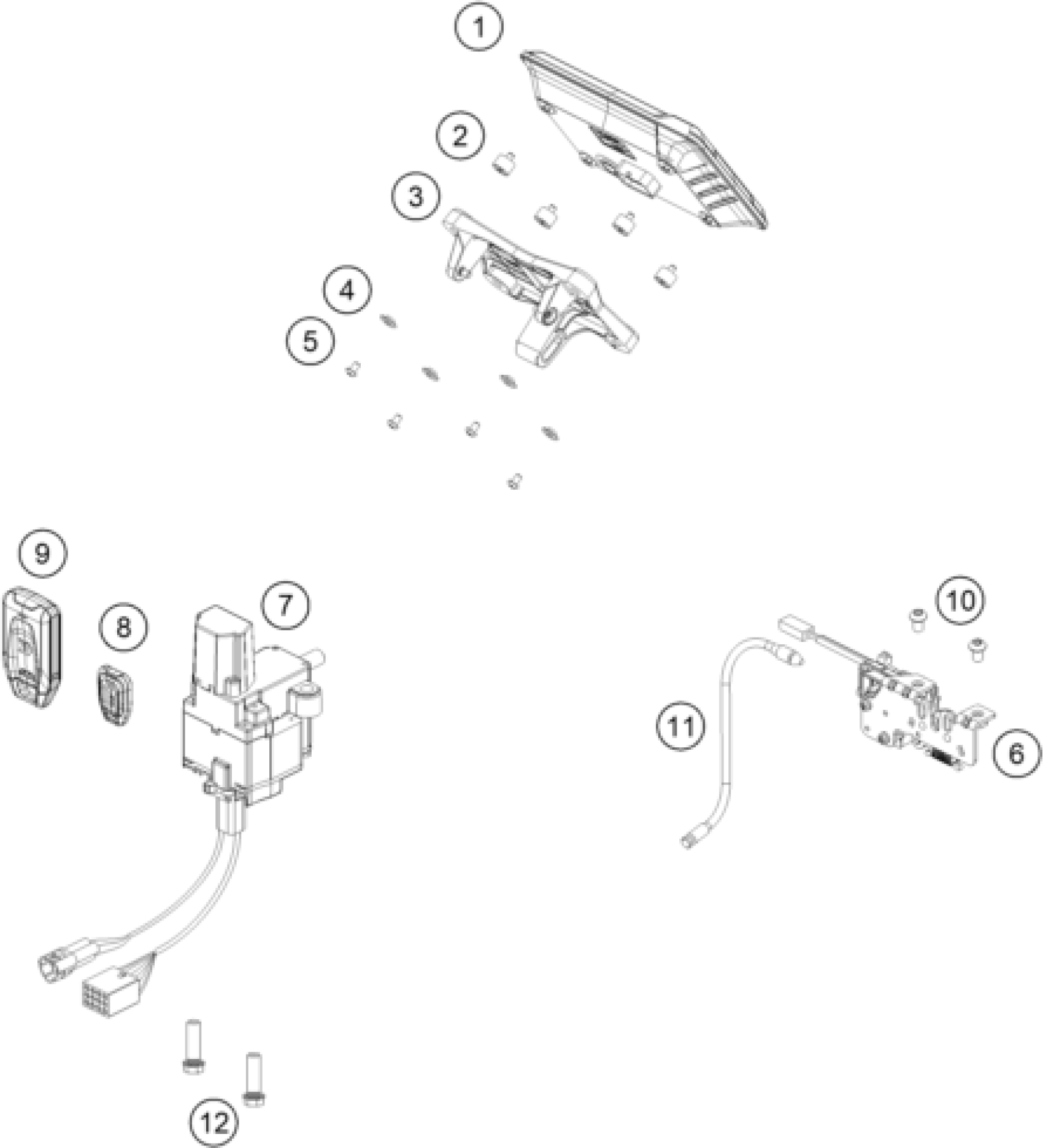 1
2
3
4
5
9
8
7
10
11
6
12