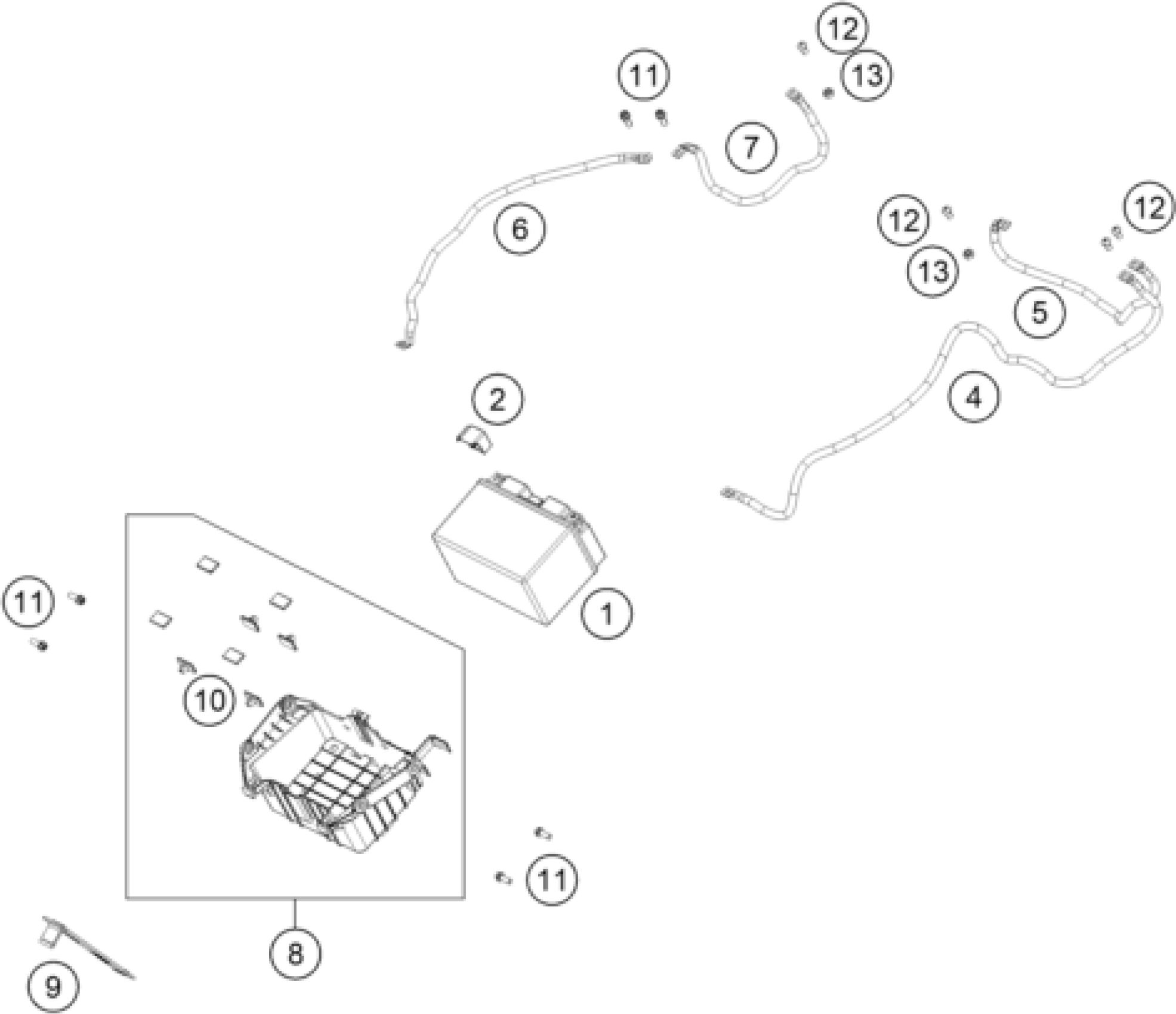 12
11
13
7
6
12
12
13
5
4
2
1
11
10
11
8
9