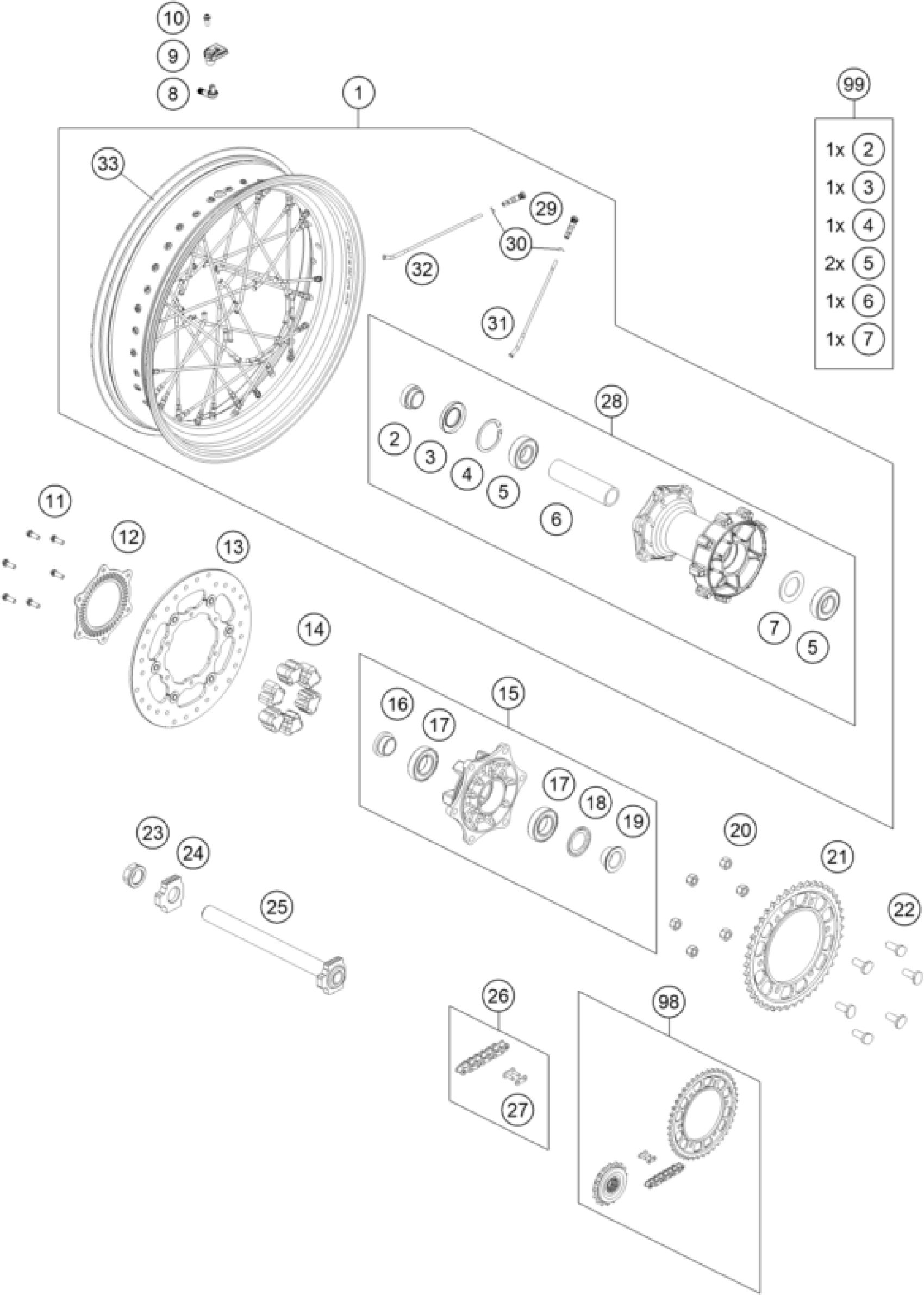 10
9
8
1
99
1x 2
1x 3
1x 4
2x 5
1x 6
1x 7
33
29
30
32
31
28
2
3
4
5
6
7
5
11
12
13
14
15
16
17
17
18
19
20
21
22
23
24
25
26
27
98