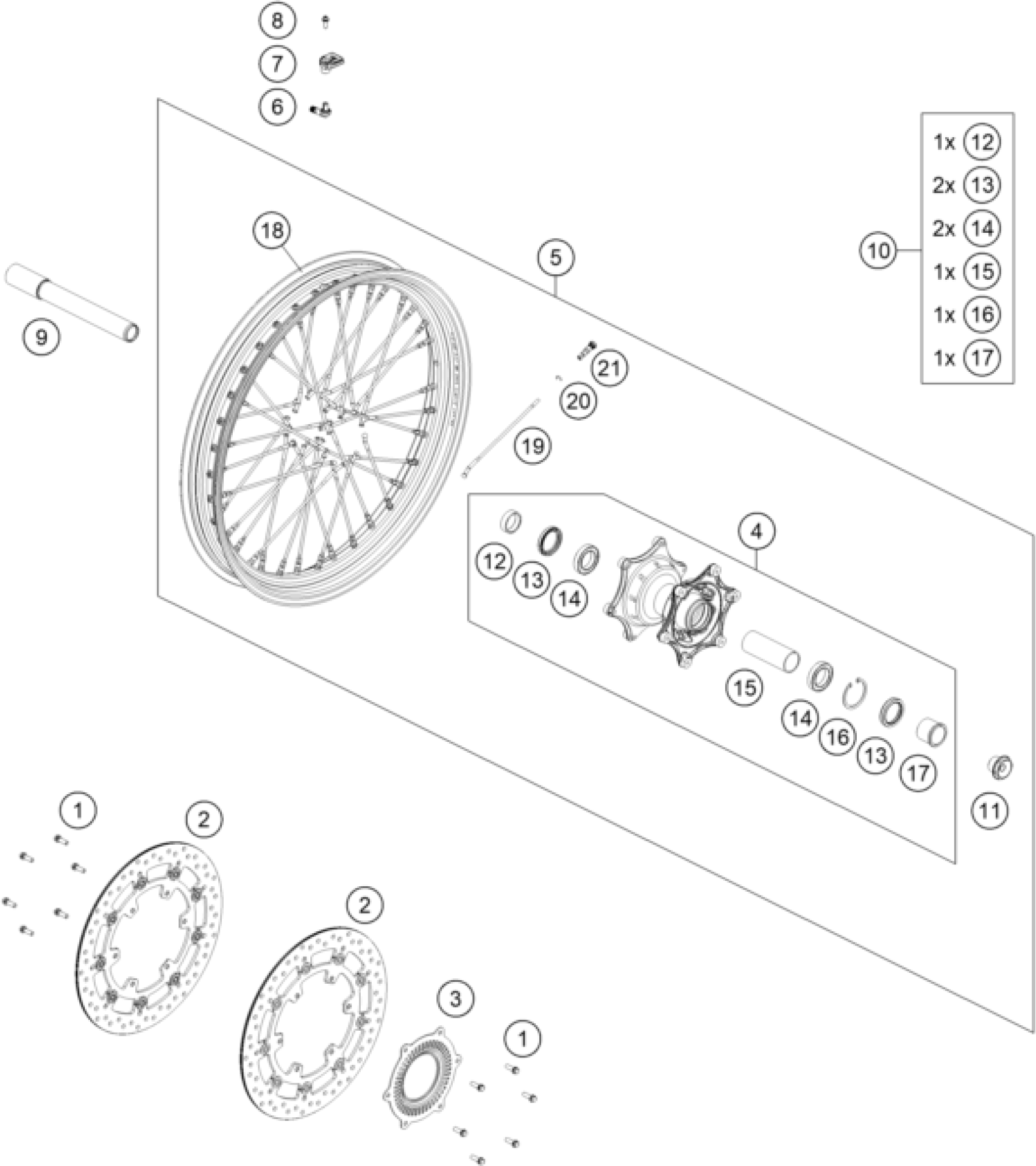 8
7
6
1x 12
2x 13
2x 14
10
1x 15
1x 16
1x 17
18
5
9
21
20
19
4
12
13
14
15
14
16
13
17
11
1
2
2
3
1