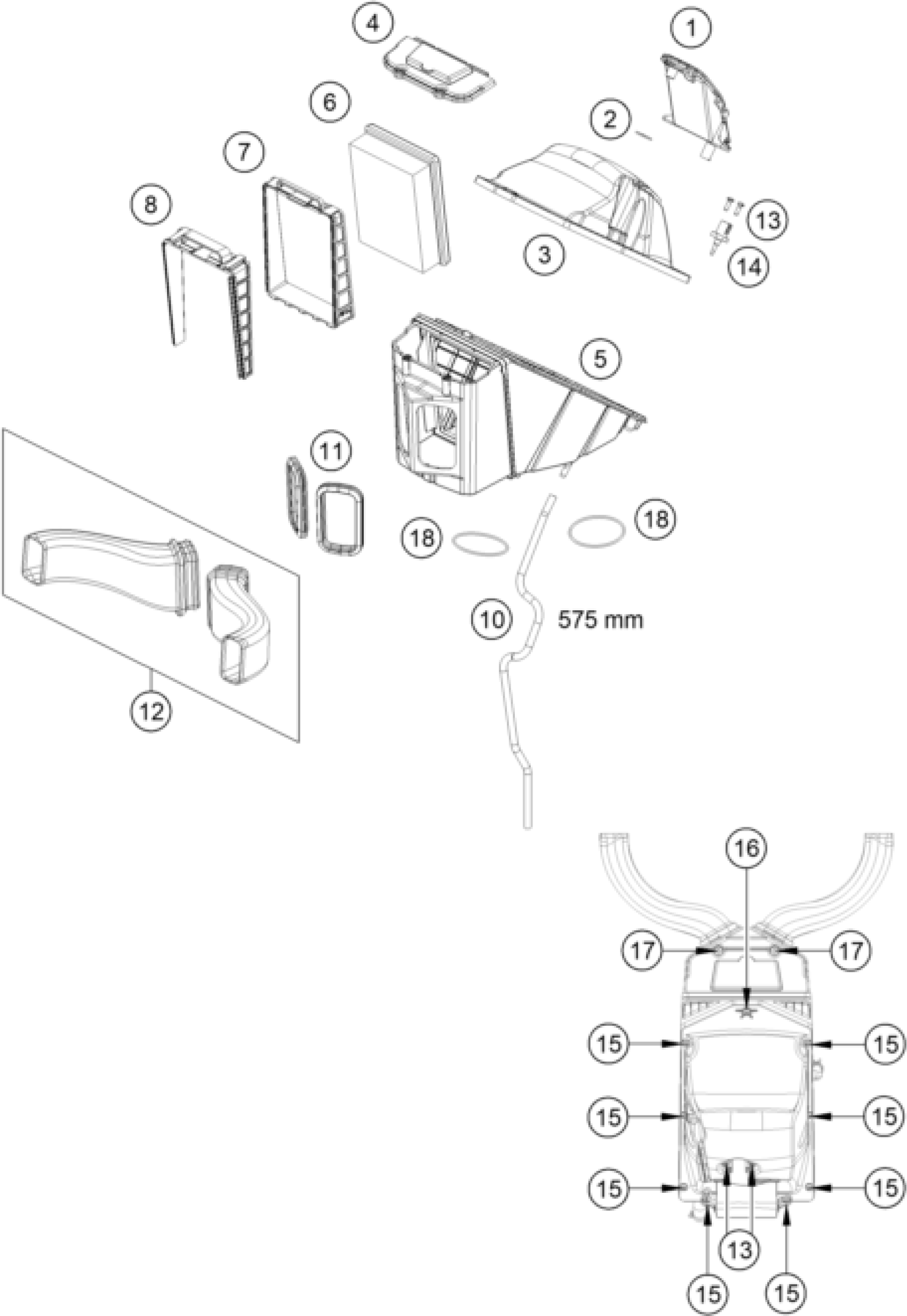 4
1
6
2
7
8
13
3
14
5
11
18
18
10
575 mm
12
16
17
17
15
15
15
15
15
15
13
15
15