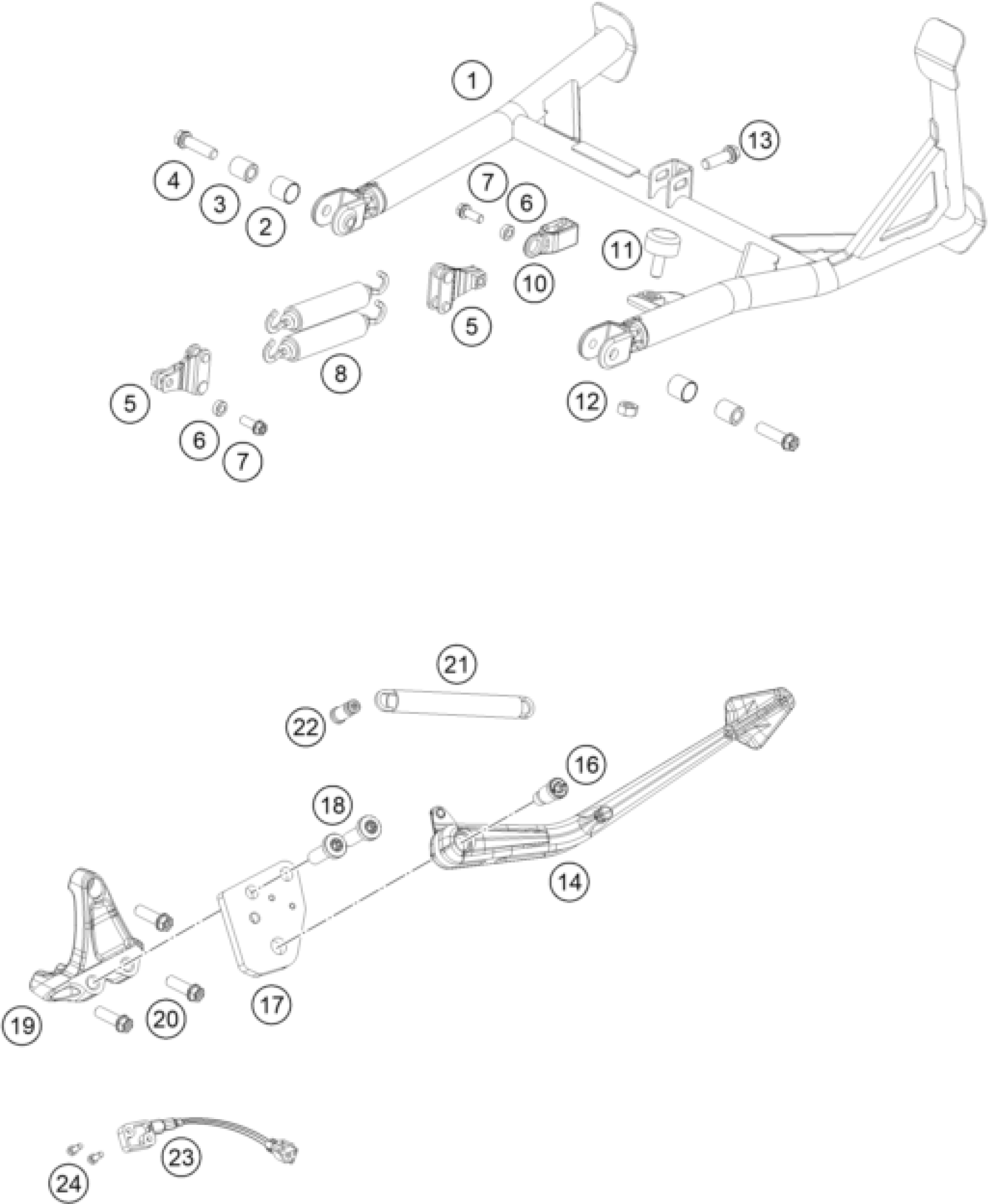 1
13
4
3
2
7
6
11
10
5
8
5
6
7
12
21
22
16
18
14
17
19
20
23
24