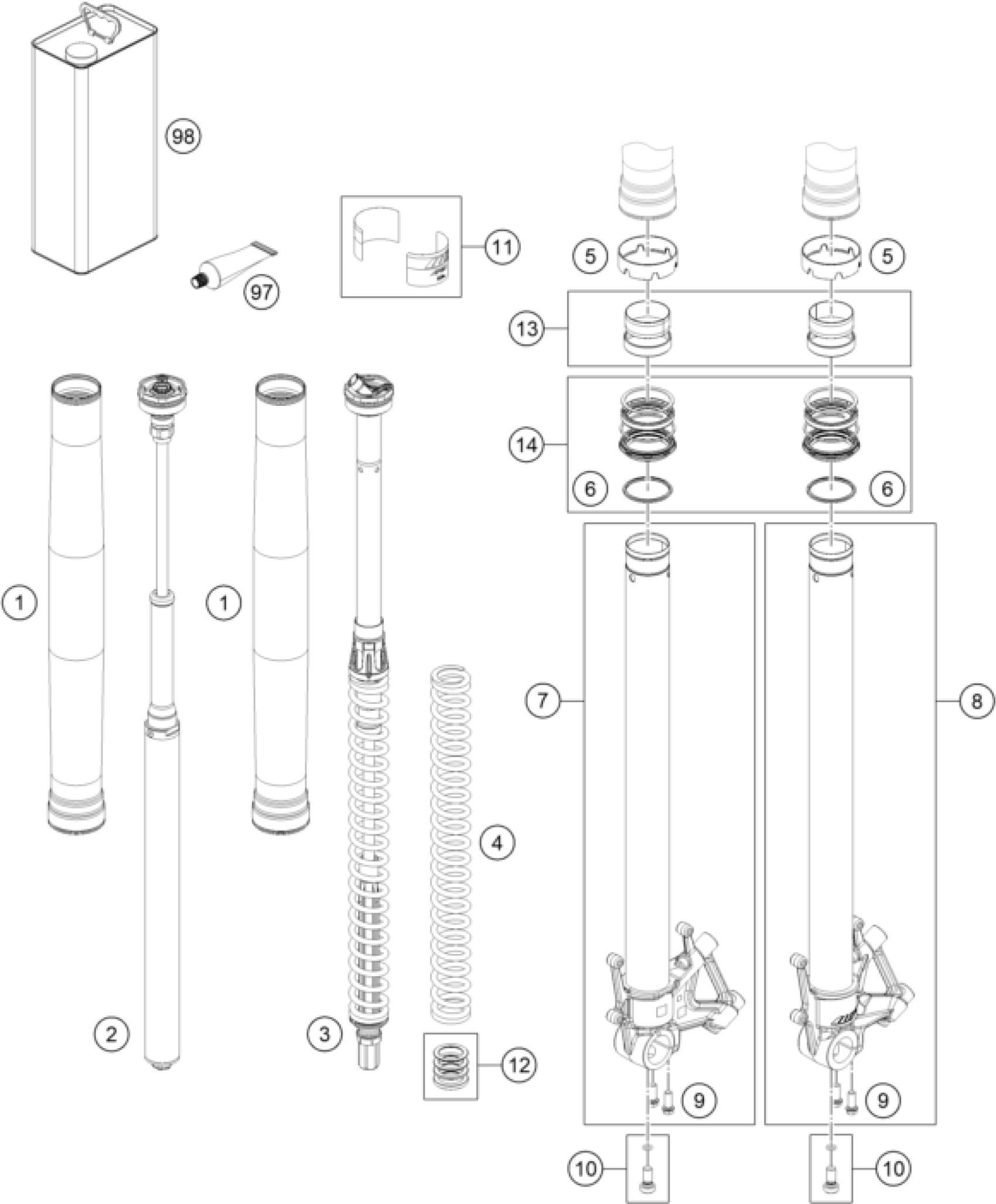 98

97

11

5

5

13

14

6

6

1

1

7

8

4

2

3

12

9

9

10

10