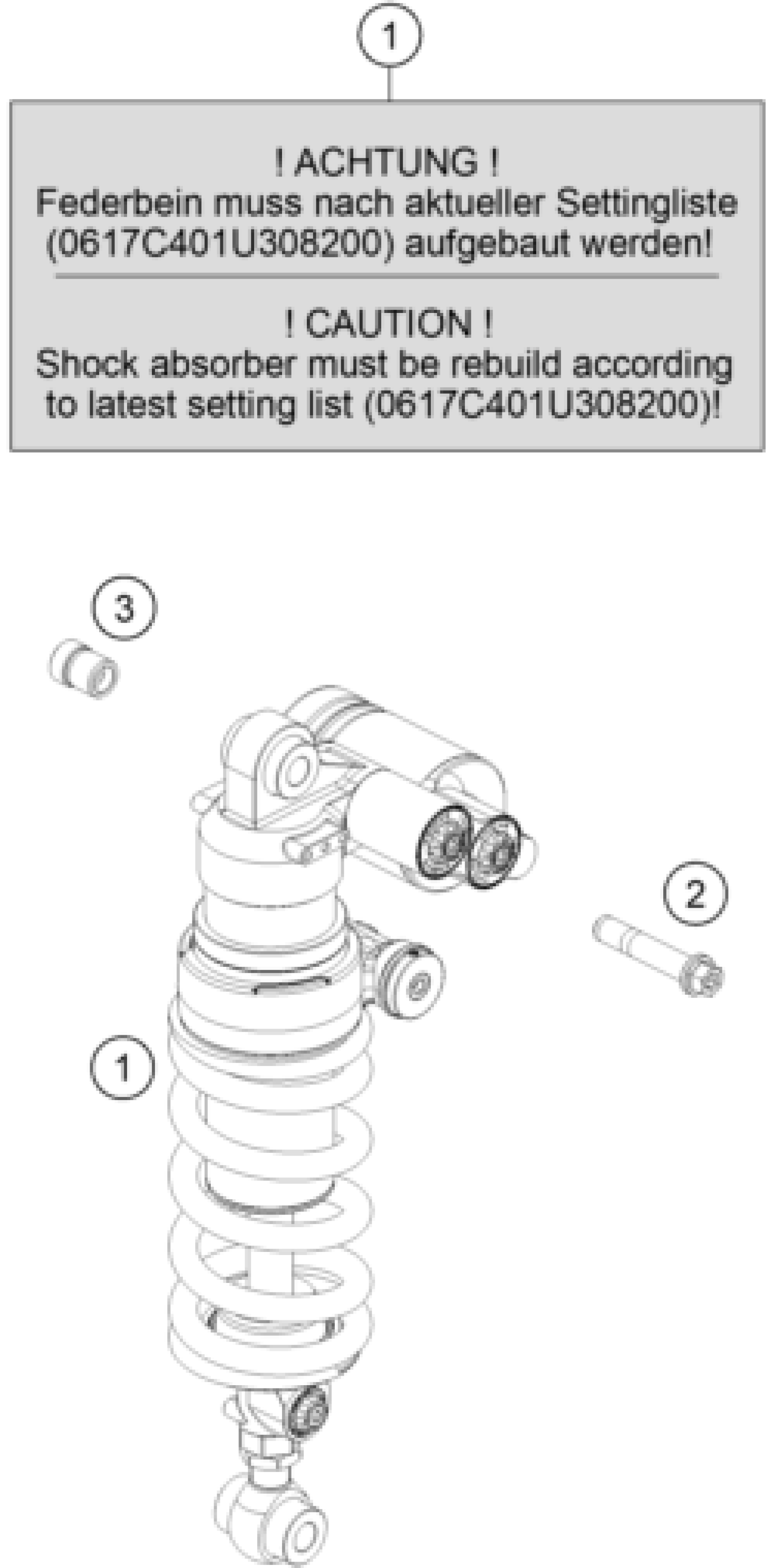 1

! ACHTUNG !
Federbein muss nach aktueller Settingliste (0617C401U308200) aufgebaut werden!

! CAUTION !
Shock absorber must be rebuild according to latest setting list (0617C401U308200)!

3

2

1