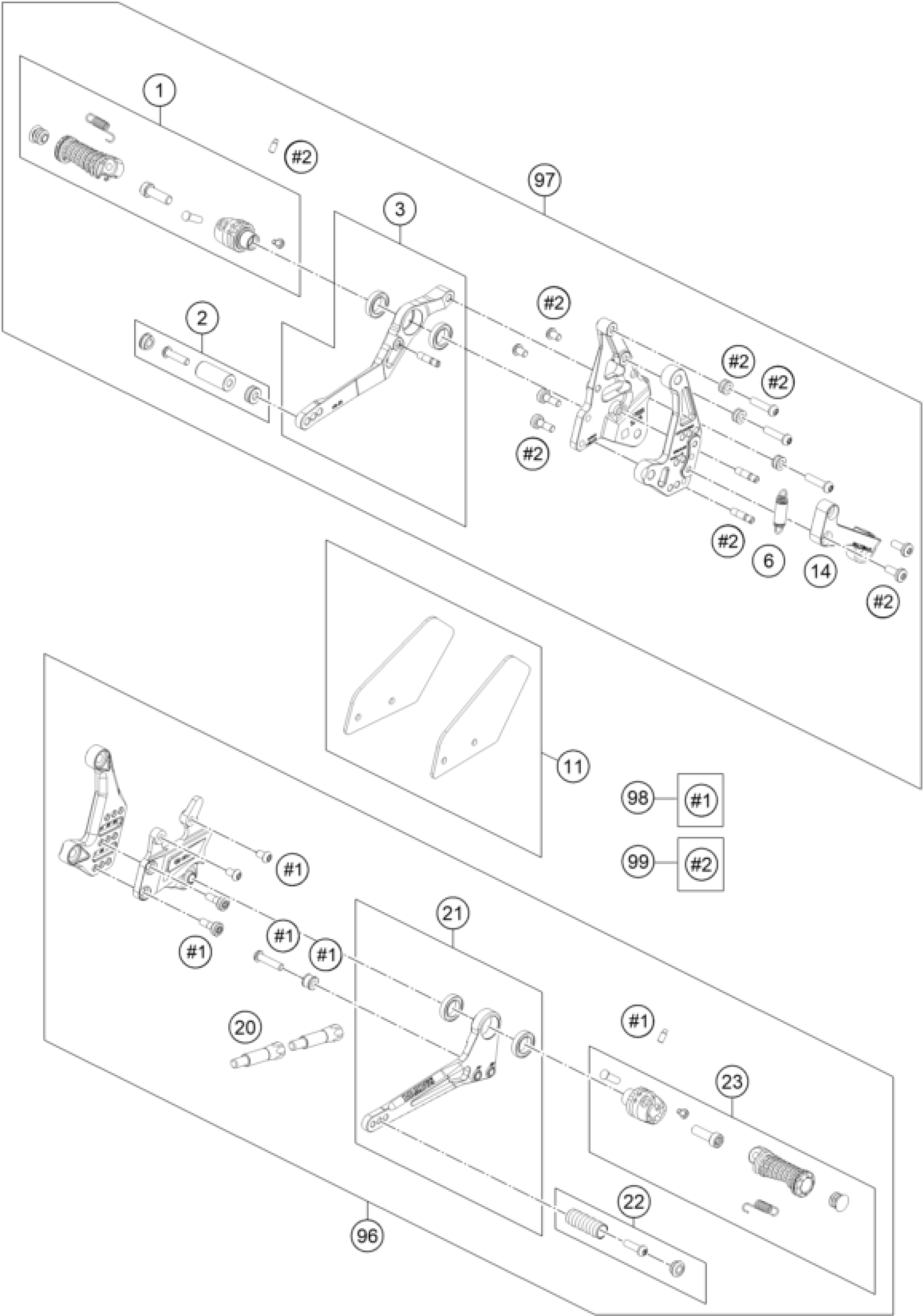 1
#2
97
3
2
#2
#2
#2
#2
#2
6
14
#2
11
98 #1
99 #2
#1
#1
#1
#1
21
20
#1
23
22
96