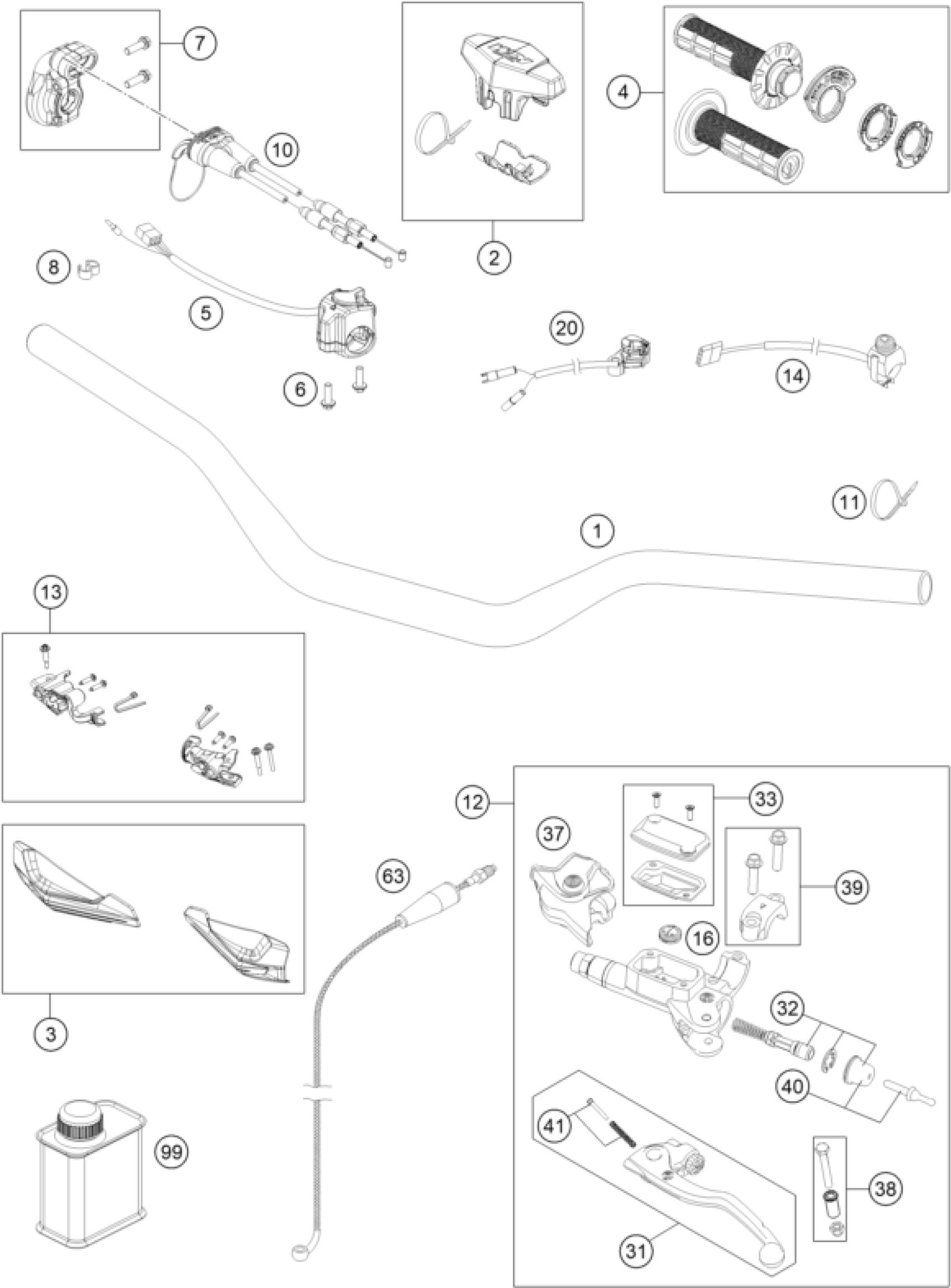 7
2
4
10
8
5
6
20
14
11
1
13
12
33
37
39
63
16
3
32
40
41
99
38
31