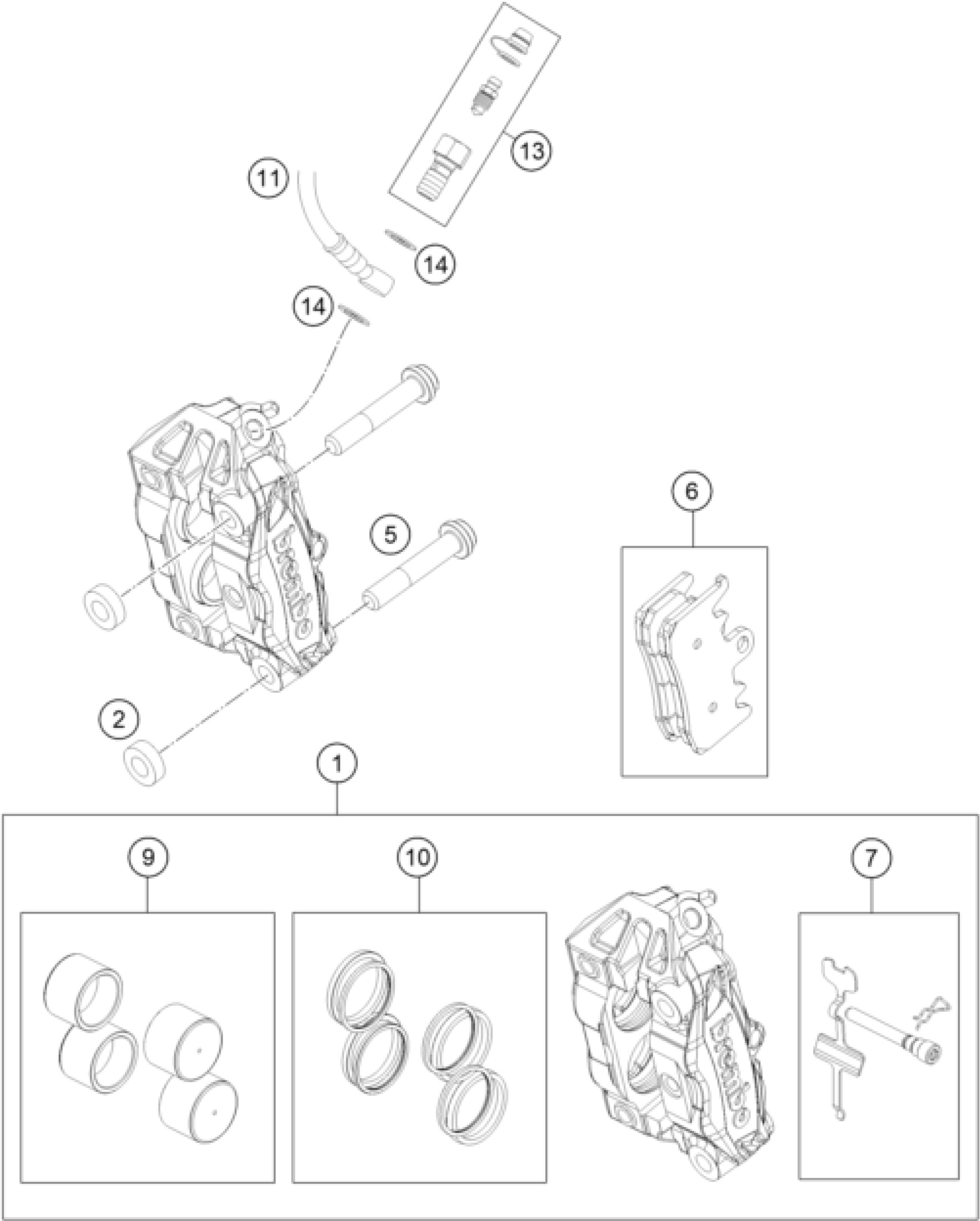 13

11

14

14

brembo

5

6

2

1

9

10

7

brembo