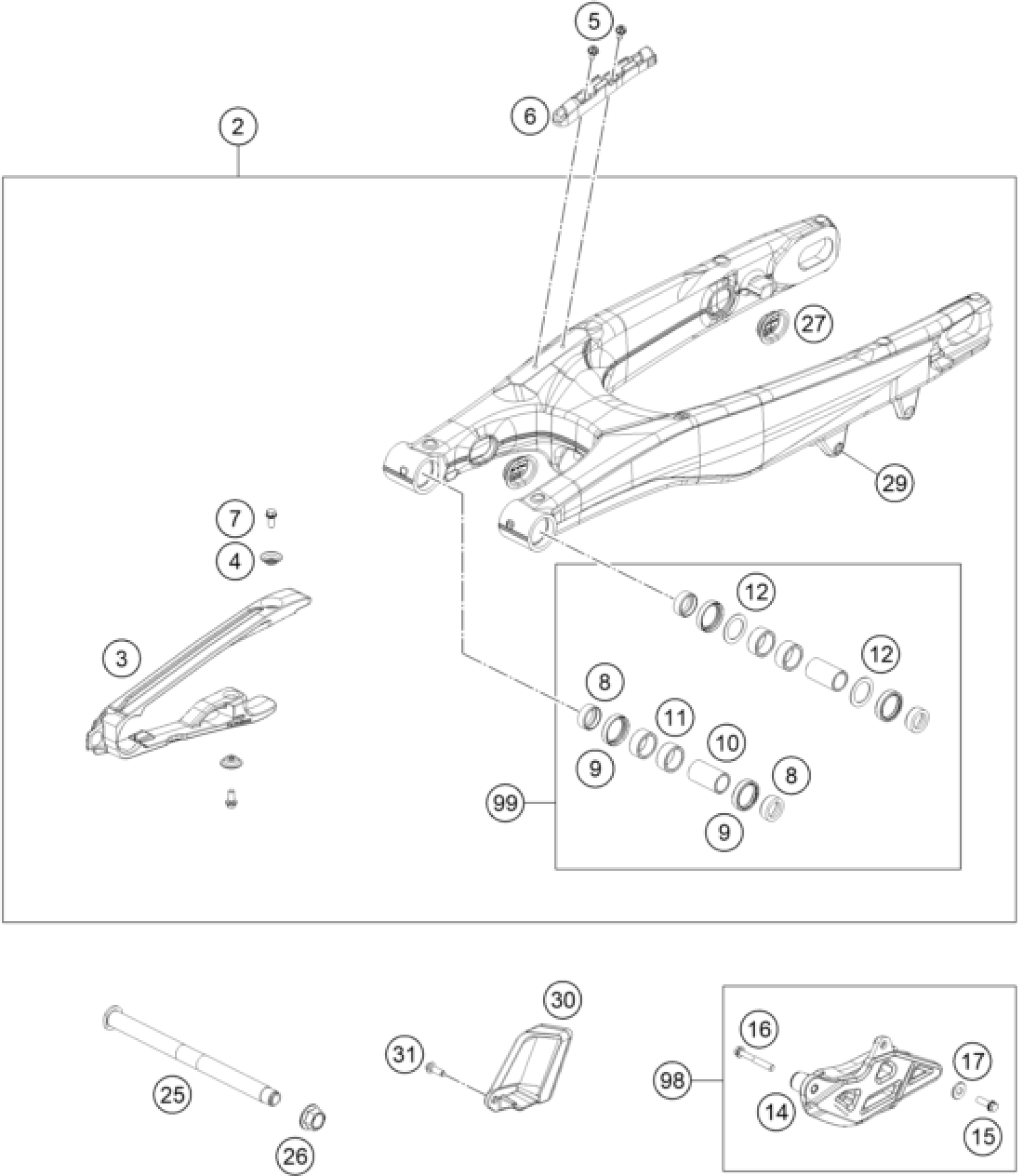 5
6
2
27
29
7
4
3
12
12
8
11
10
9
8
99
9
30
31
25
26
16
17
98
14
15