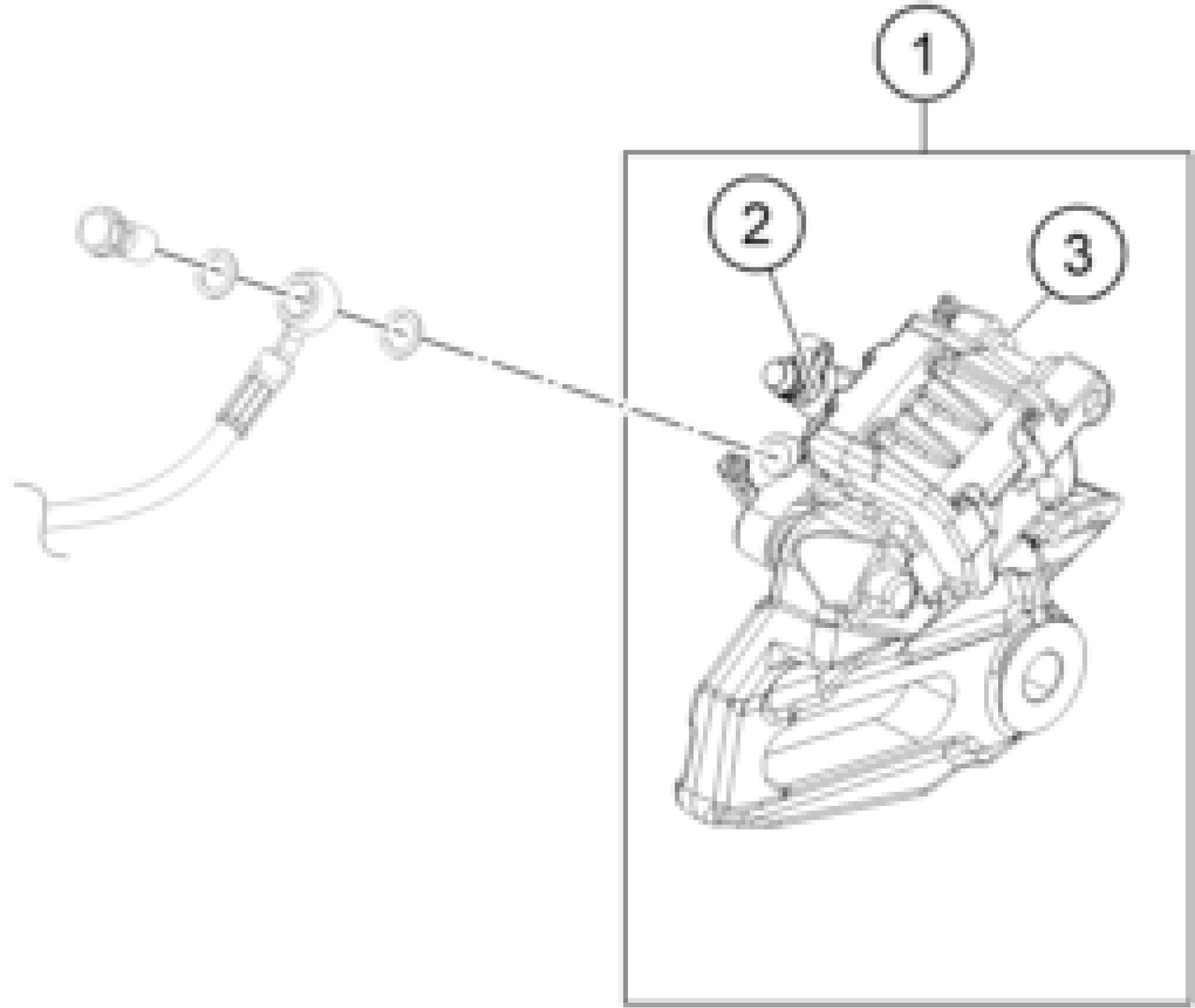 1
2
3