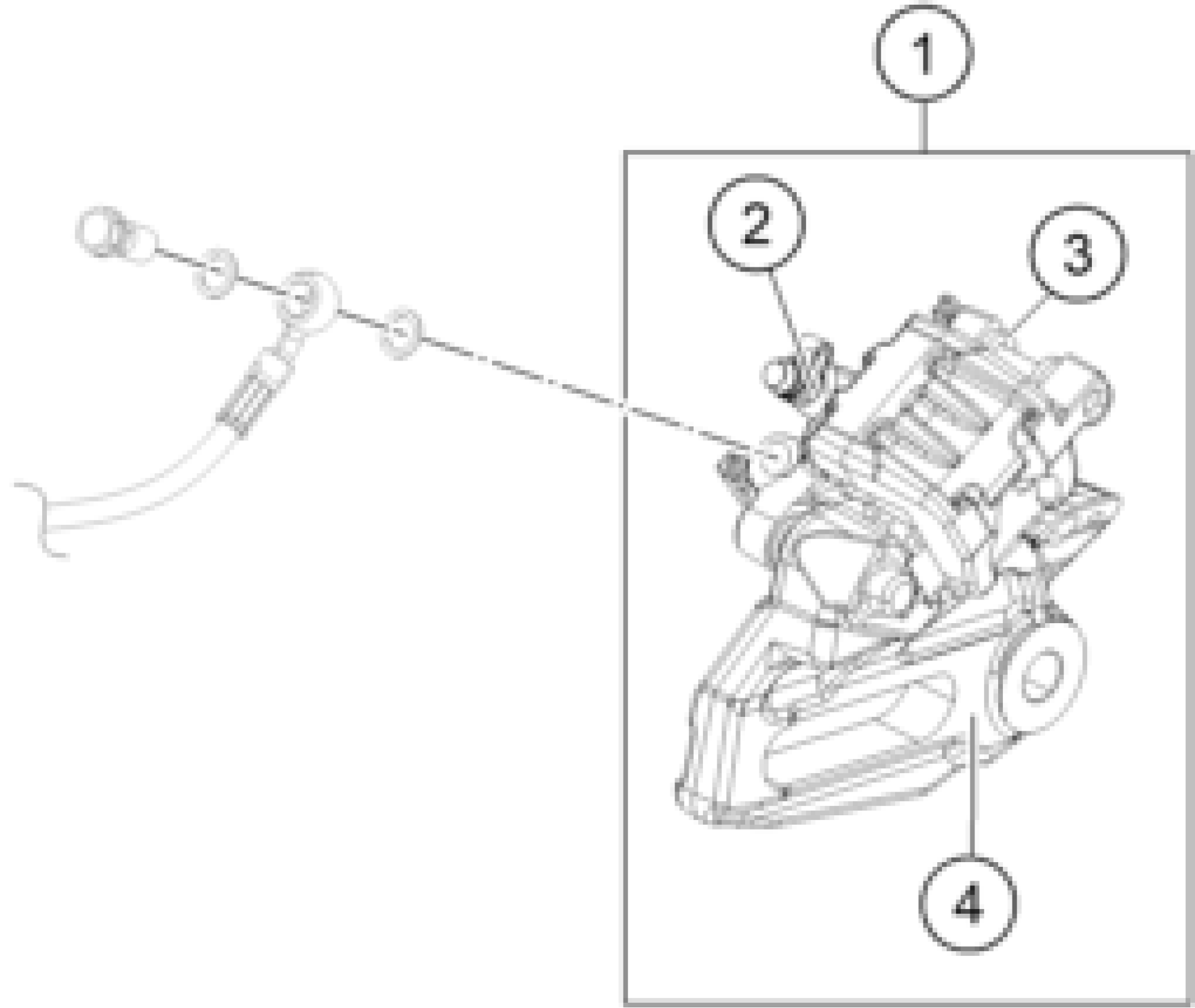 1
2
3
4