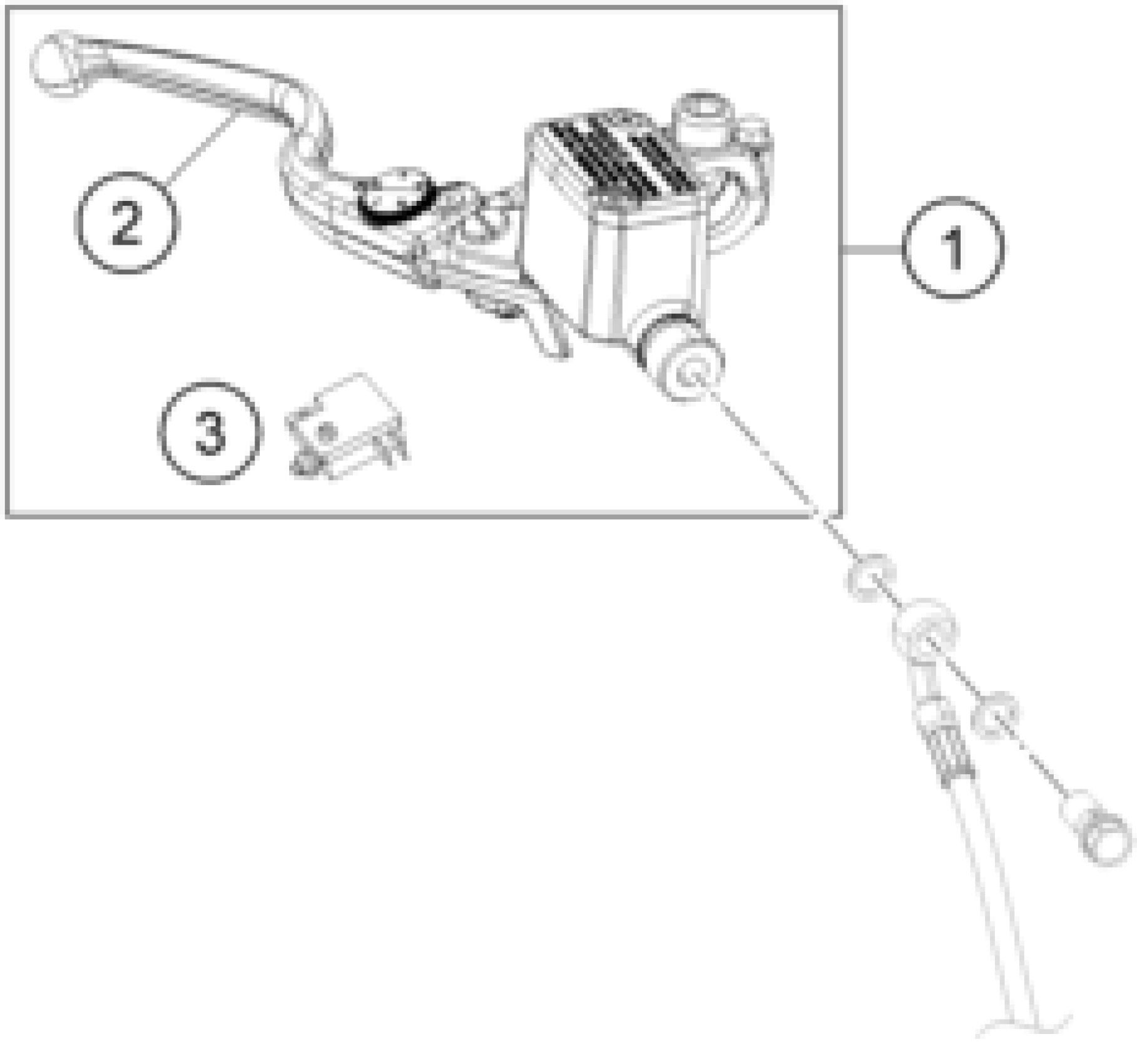 2
1
3