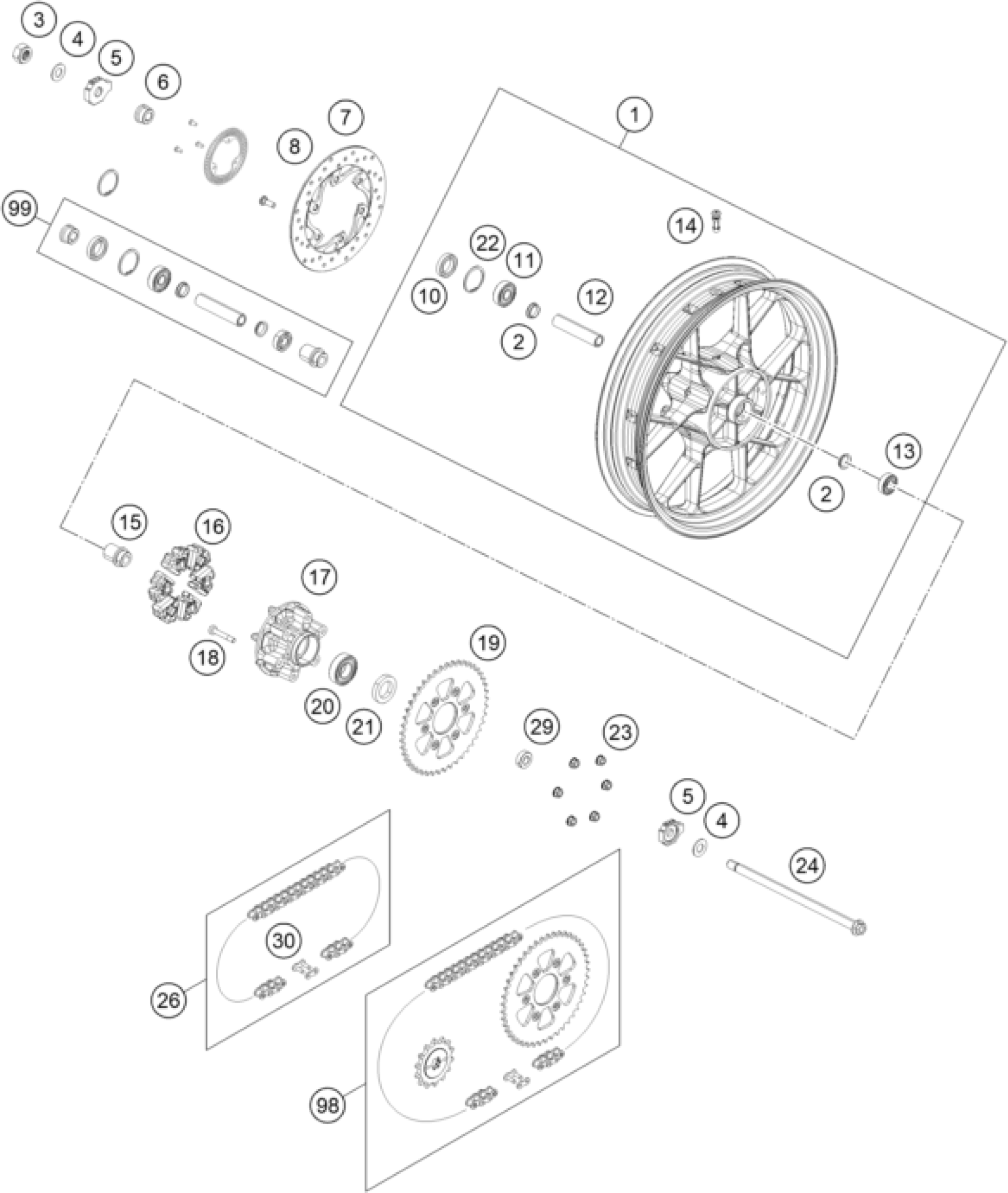 3
4
5
6
7
8
1
99
14
22
11
10
12
2
13
2
15
16
17
18
19
20
21
29
23
5
4
24
30
26
98