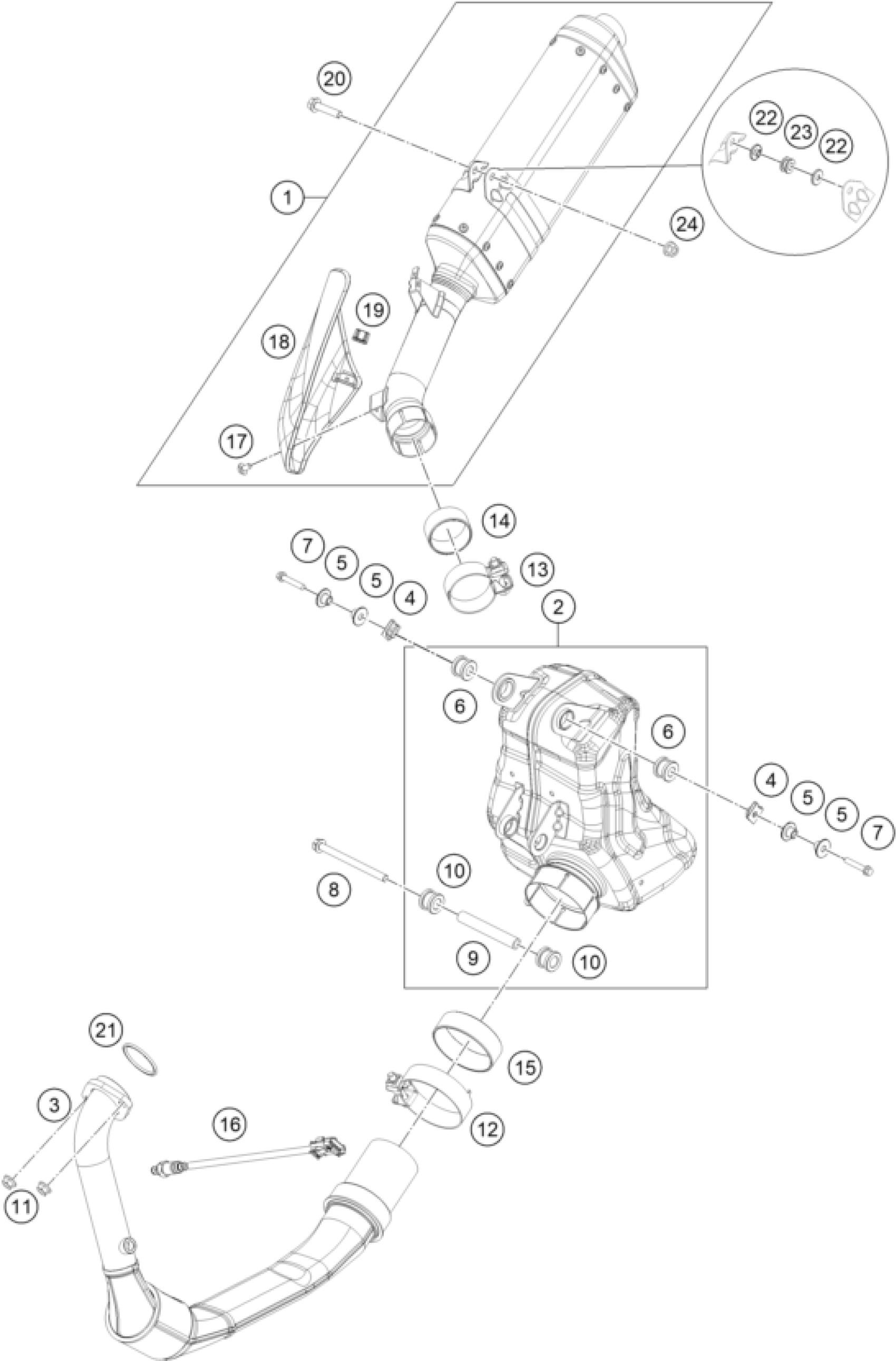 20
22
23
22
1
24
19
18
17
14
7
5
5
4
13
2
6
6
4
5
5
7
10
8
9
10
21
15
3
16
12
11