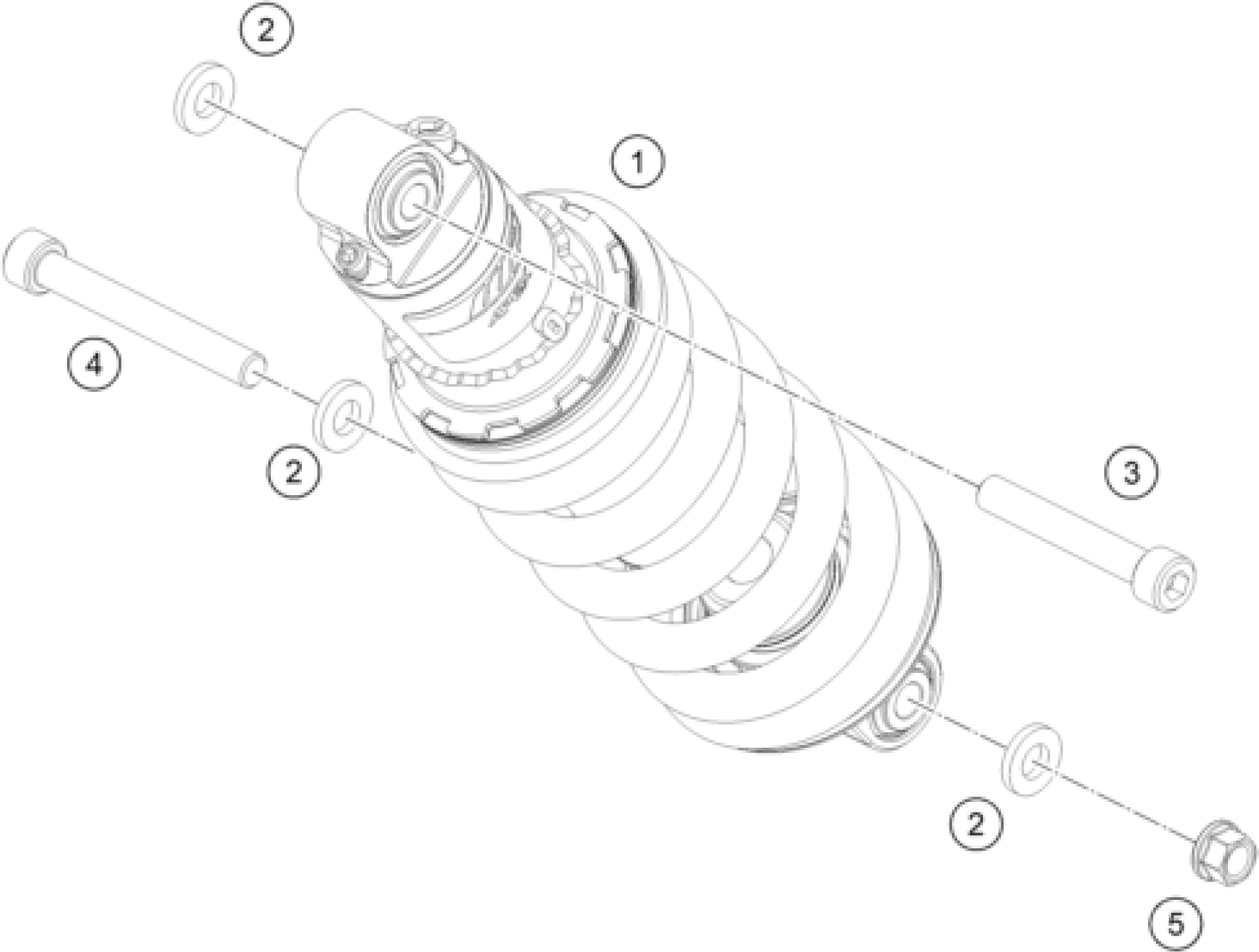 2

1

4

2

3

2

5