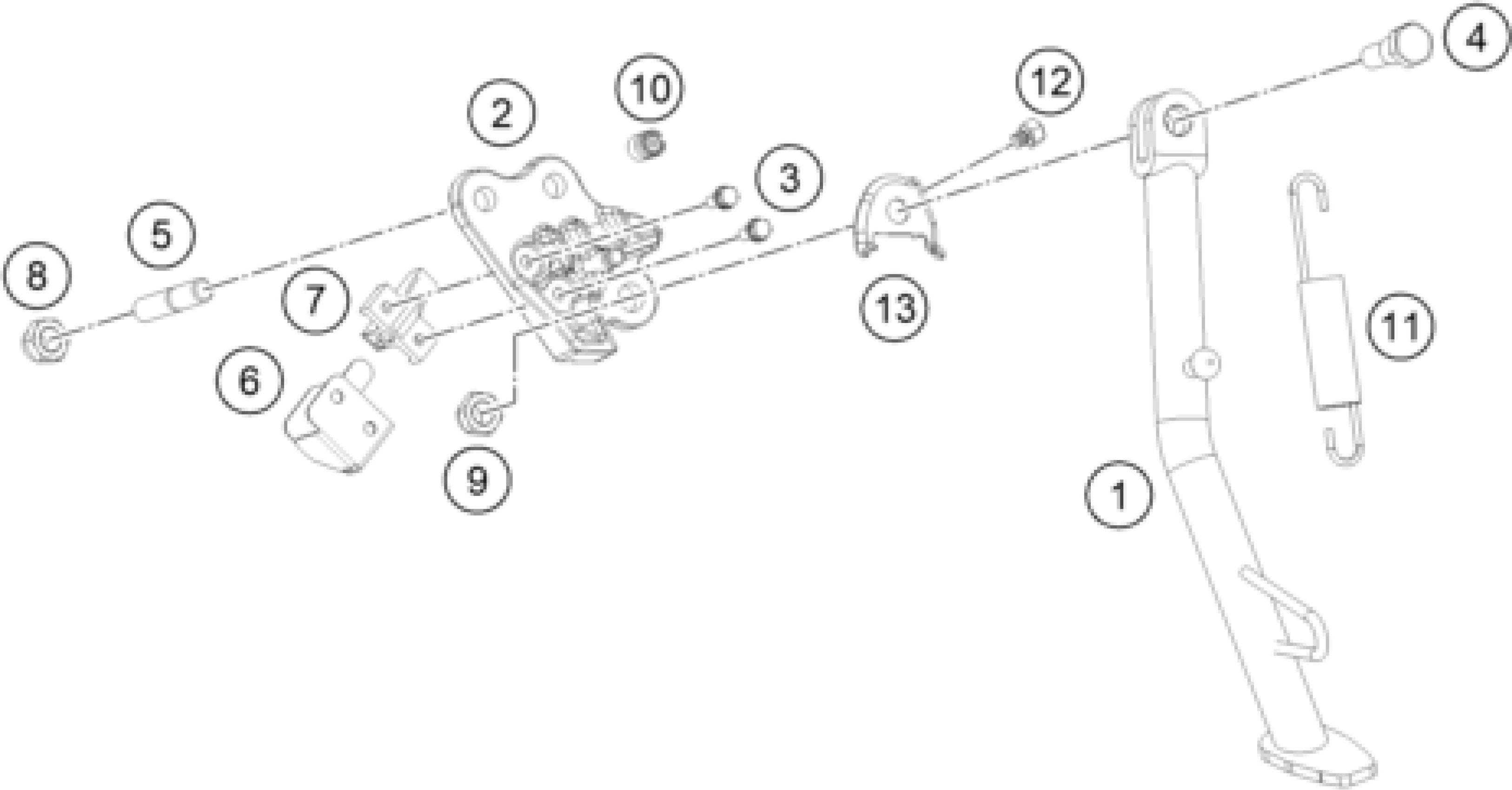 4
10
12
2
3
5
8
7
13
11
6
9
1